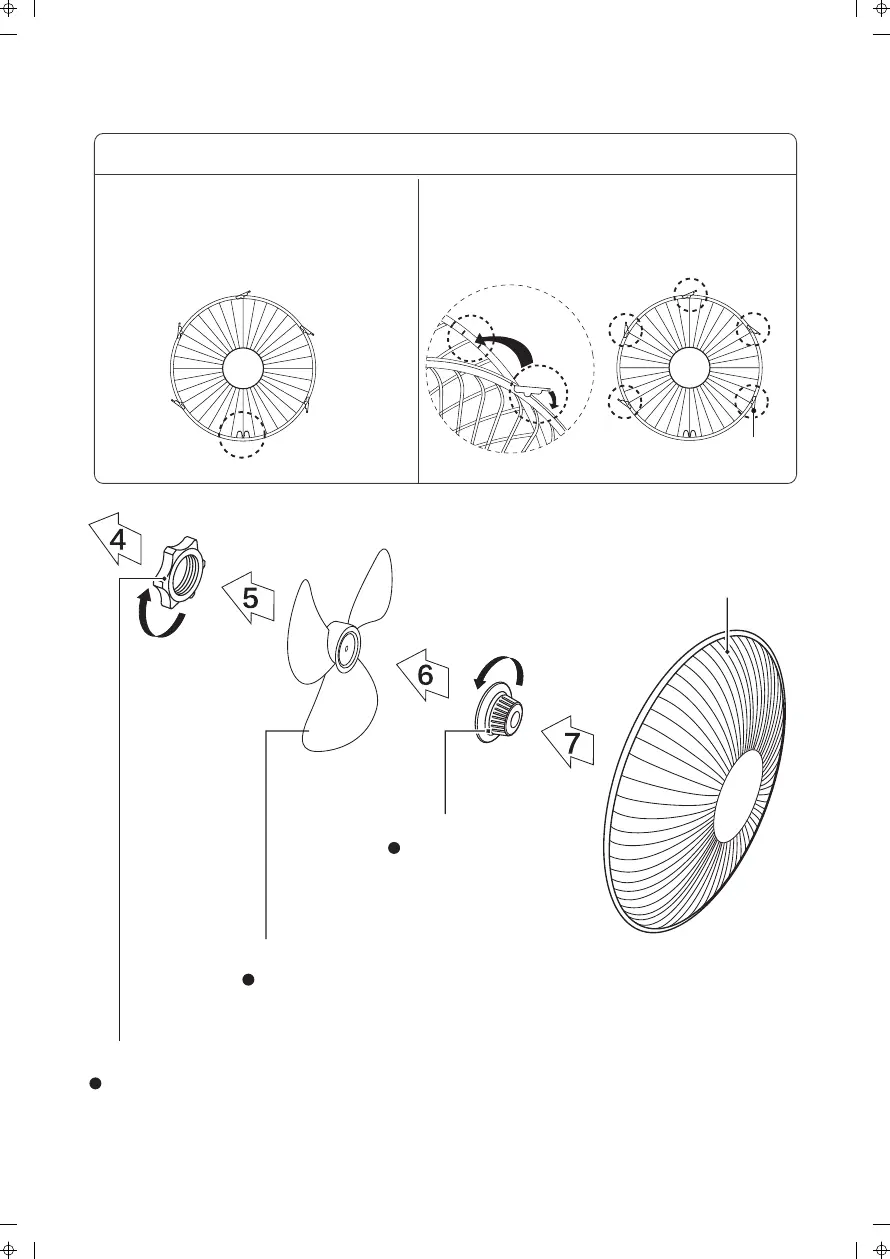 4

5

6

7