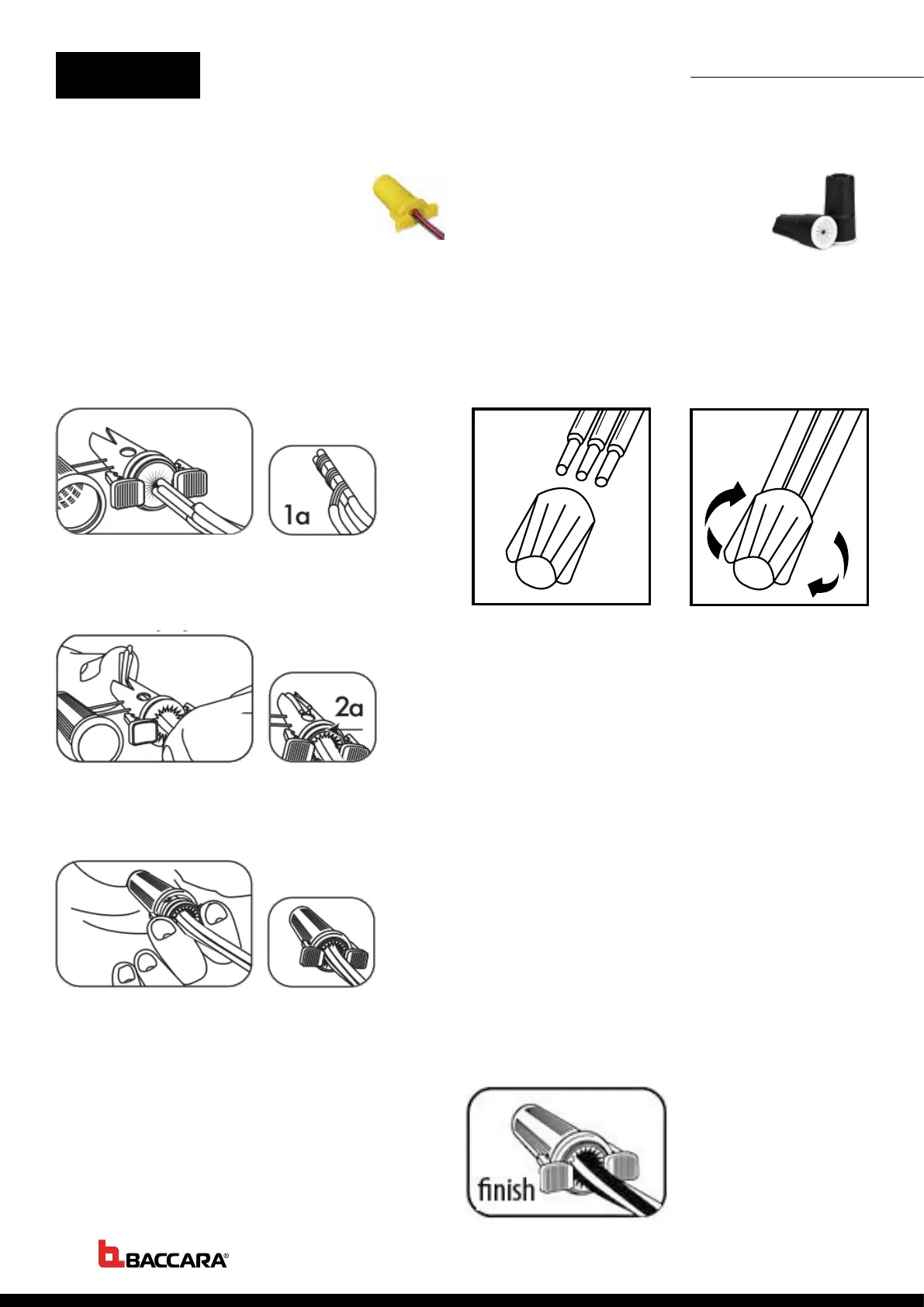 1a

2a

finish

BACCARA®