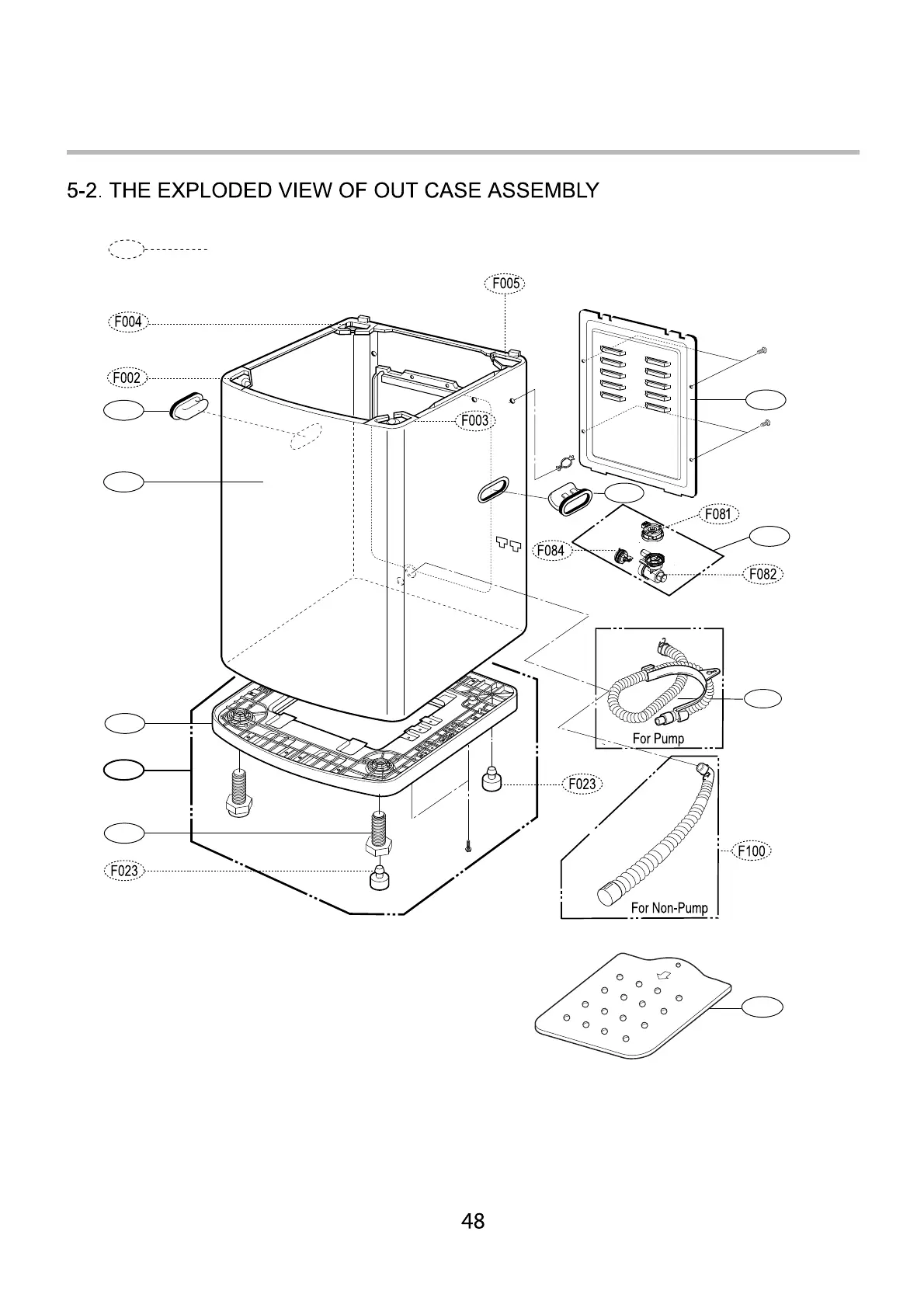 5-2. THE EXPLODED VIEW OF OUT CASE ASSEMBLY

F005

F004

F002

F003

F081

F084

F082

For Pump

F023

F100

F023

For Non-Pump

48