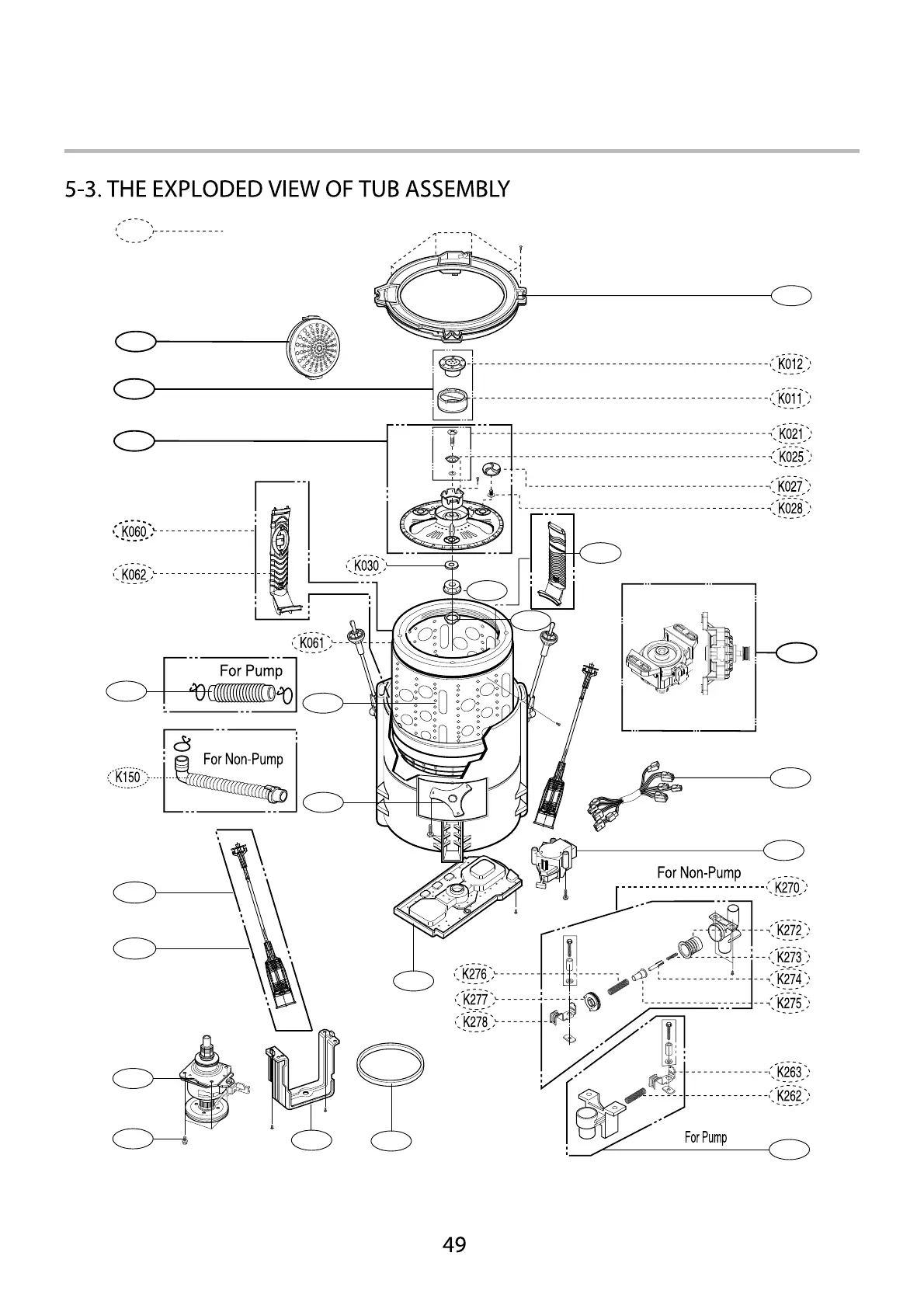 5-3. THE EXPLODED VIEW OF TUB ASSEMBLY

K012

K011

K021

K025

K027

K028

K060

K062

K030

K061

For Pump

For Non-Pump

K150

For Non-Pump

K270

K272

K273

K274

K275

K276

K277

K278

K263

K262

For Pump

49