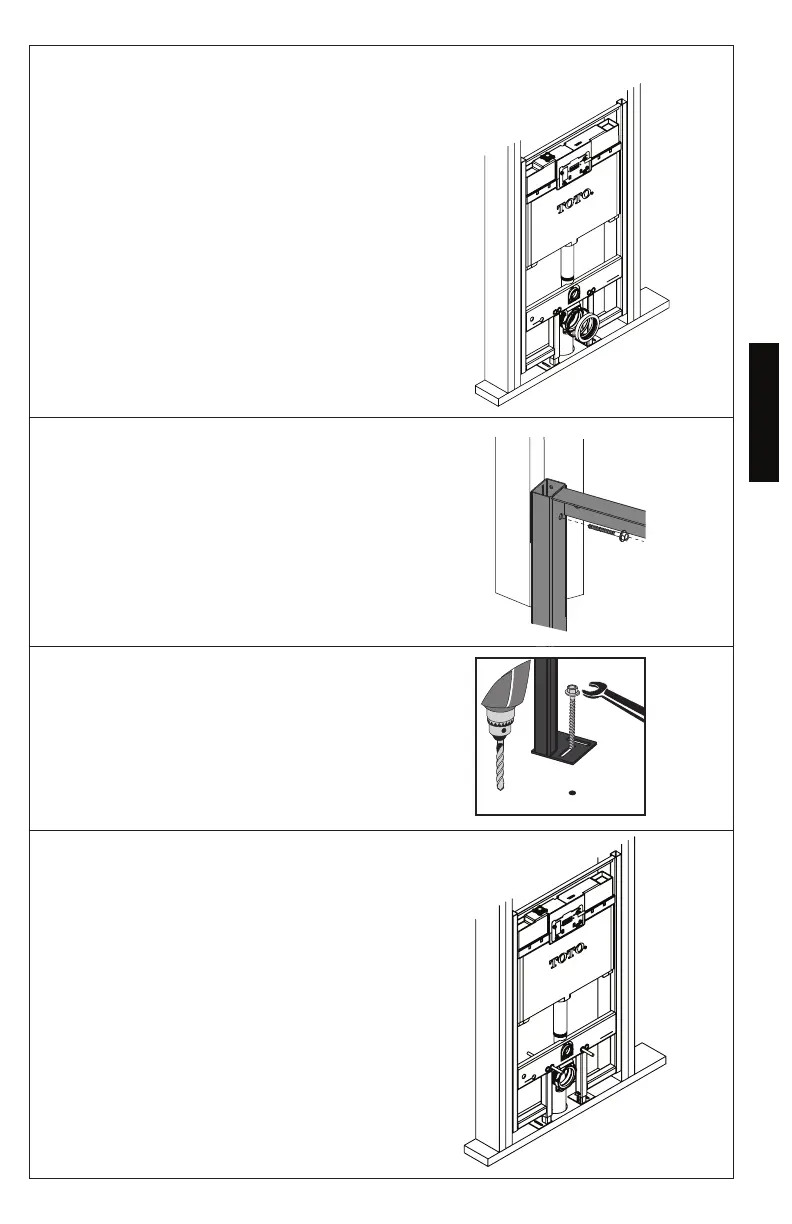 TOTO.

TOTO.