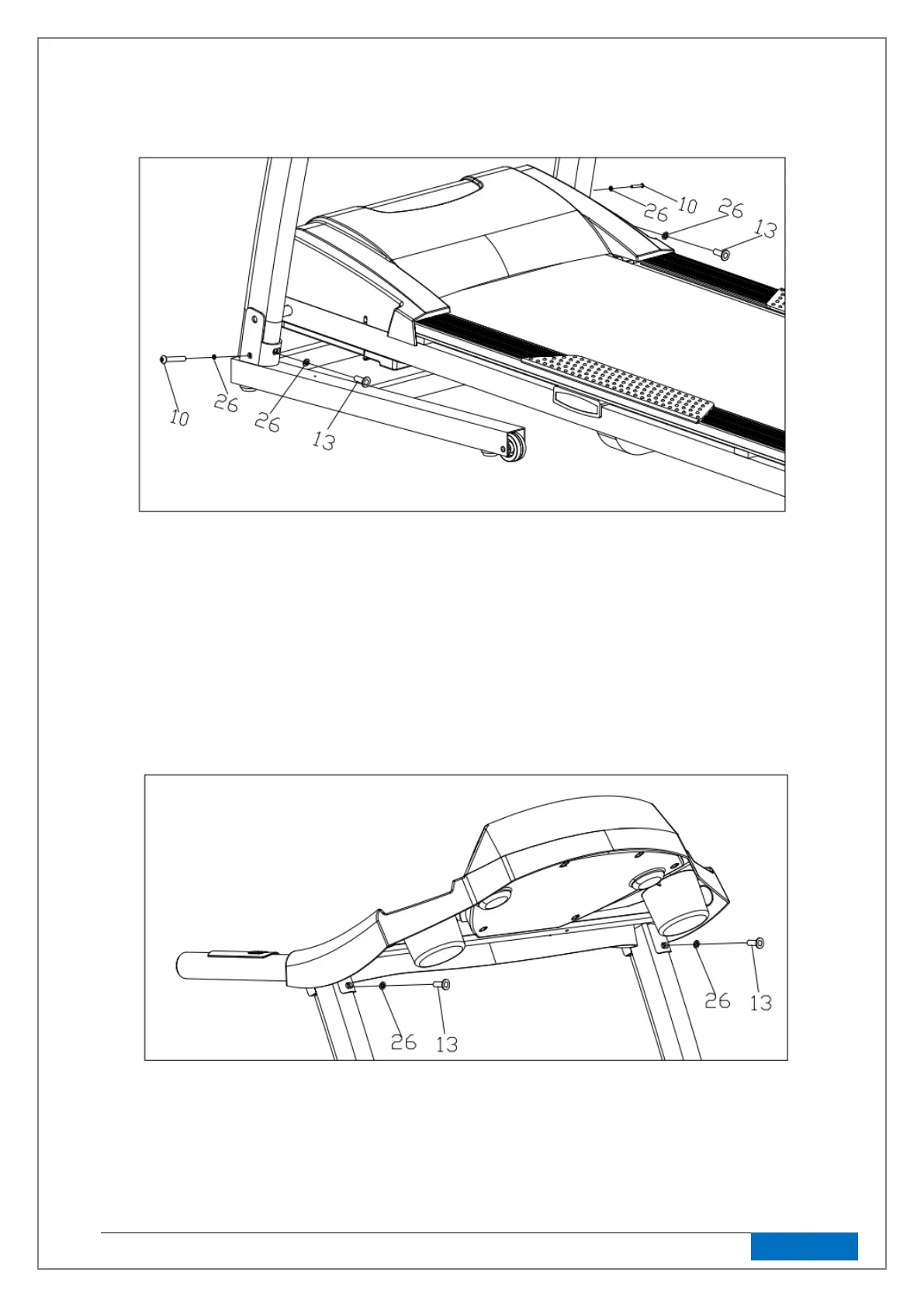 26 10 26 13

10 26 26 13

26 13

26 13