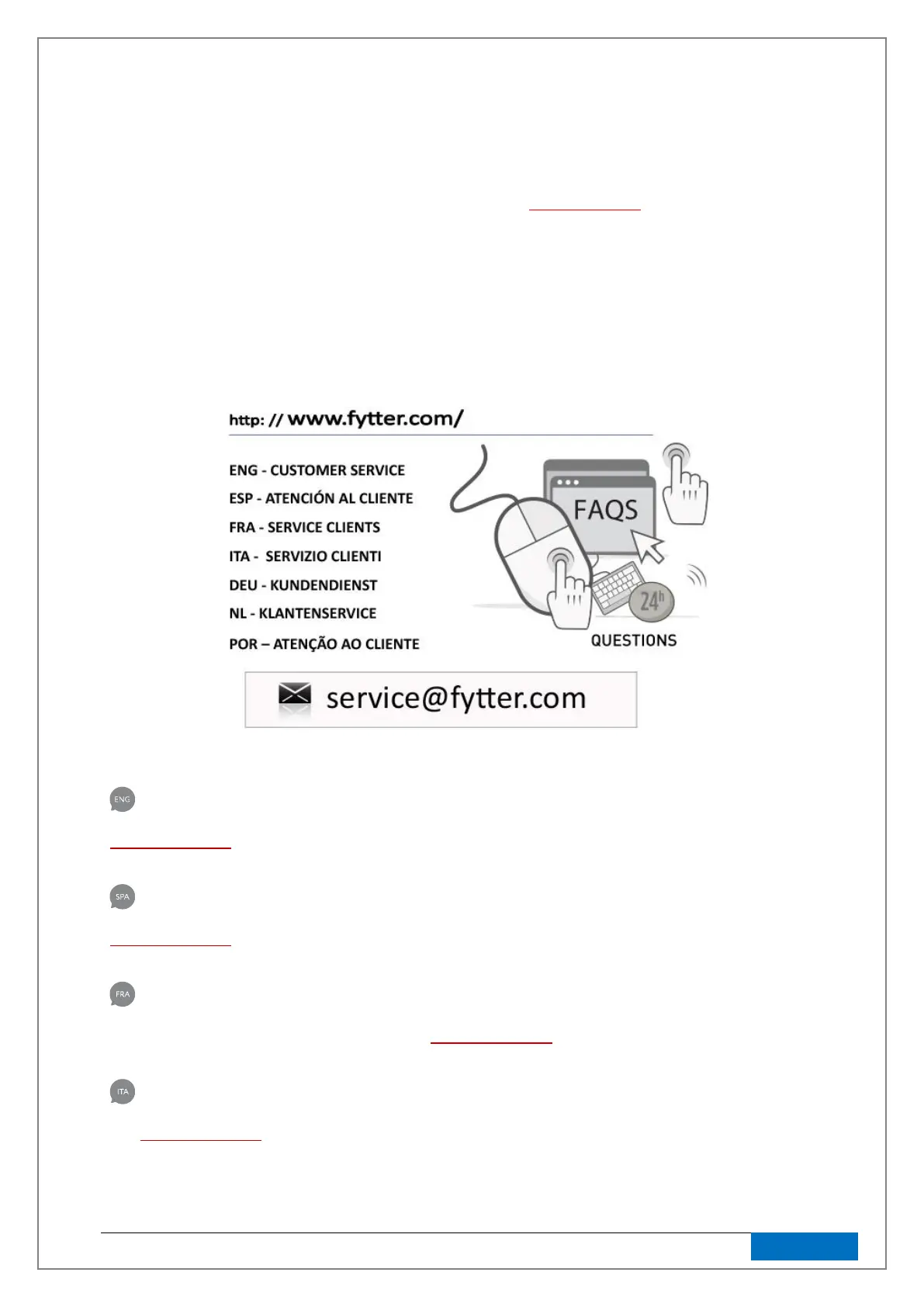 http: // www.fytter.com/

ENG - CUSTOMER SERVICE
ESP - ATENCIÓN AL CLIENTE
FRA - SERVICE CLIENTS
ITA - SERVIZIO CLIENTI
DEU - KUNDENDIENST
NL - KLANTENSERVICE
POR – ATENÇÃO AO CLIENTE

FAQS

24h

QUESTIONS

service@fytter.com

ENG

SPA

FRA

ITA