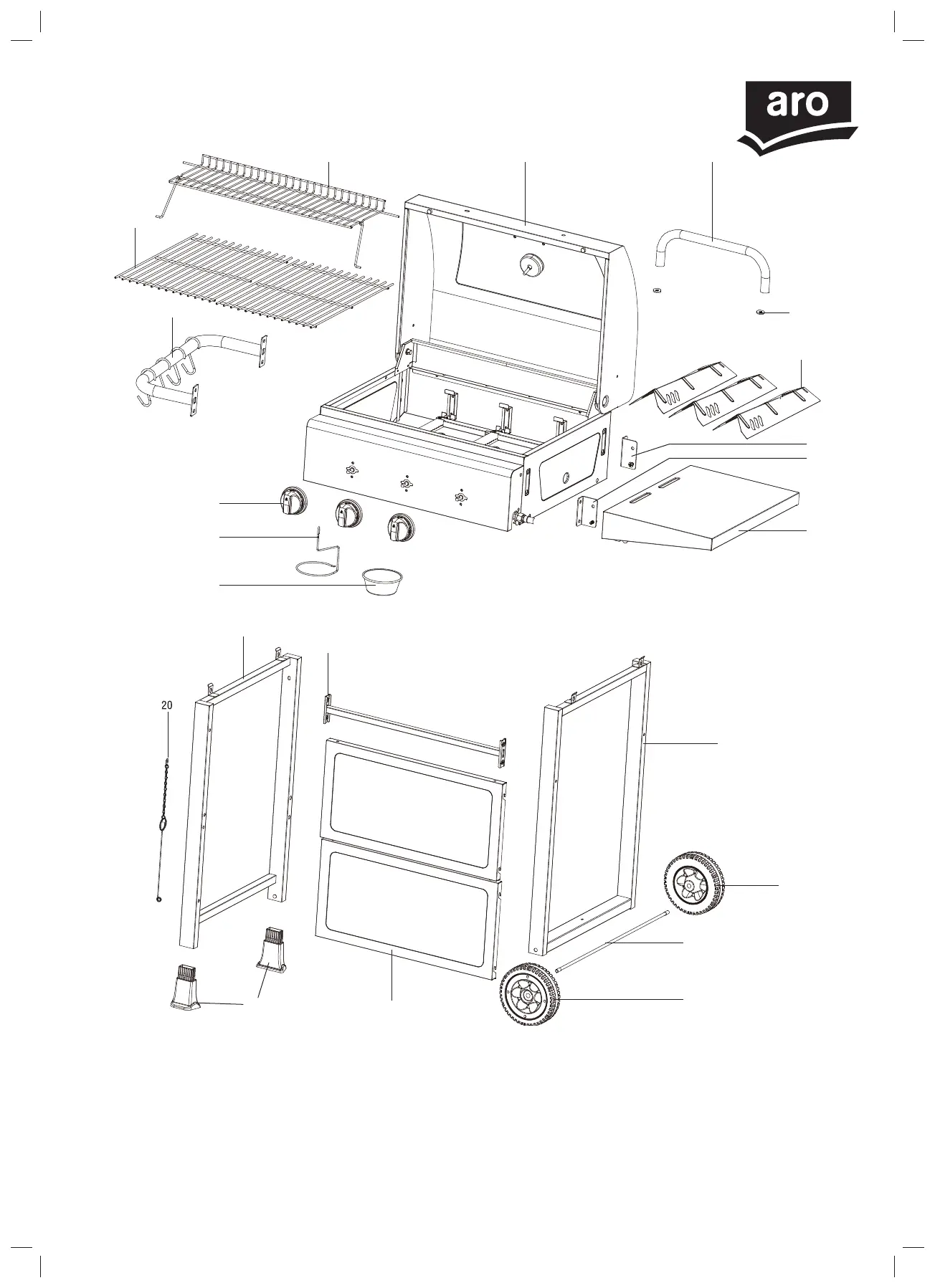 aro

20