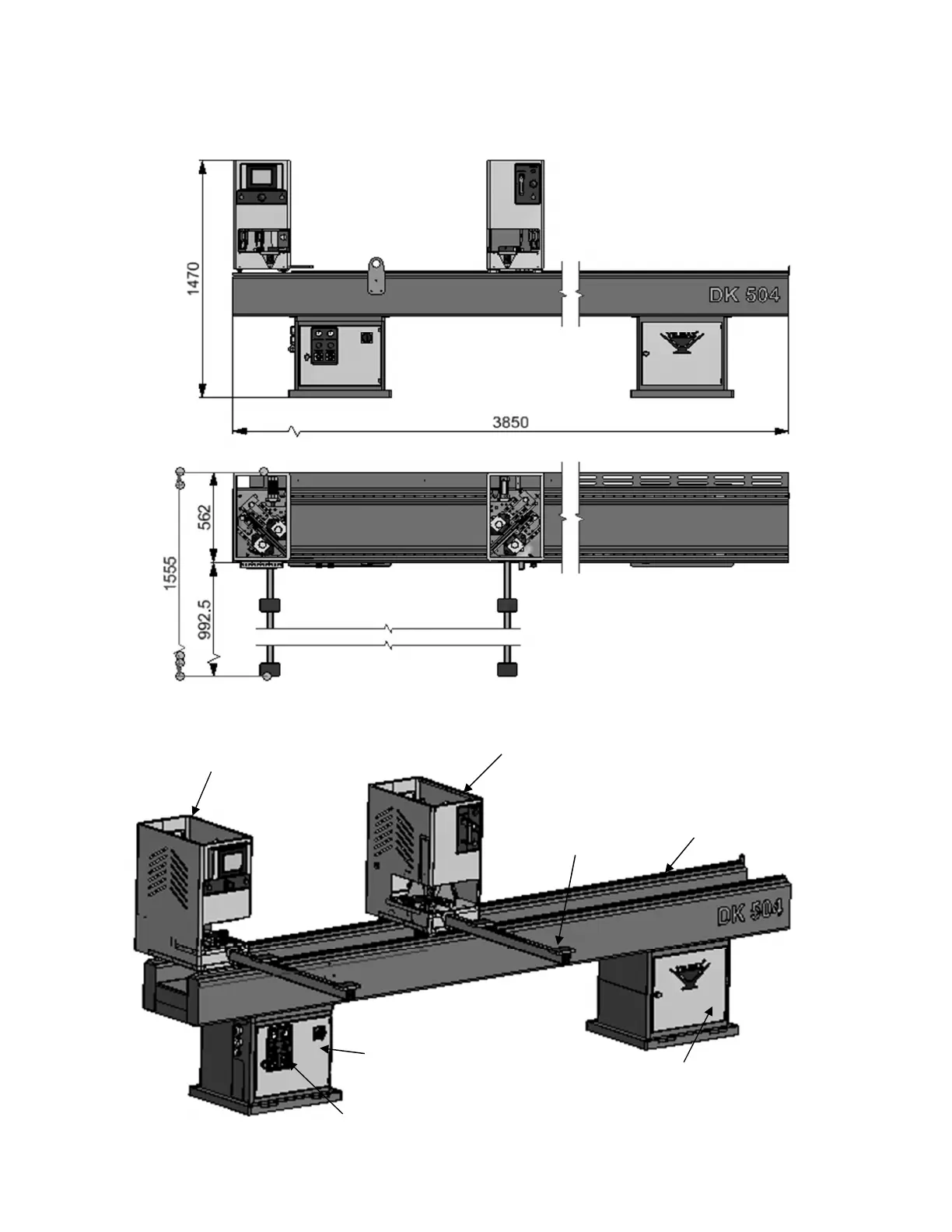 1470

DK 504

3850

562

1555

992.5

DK 504