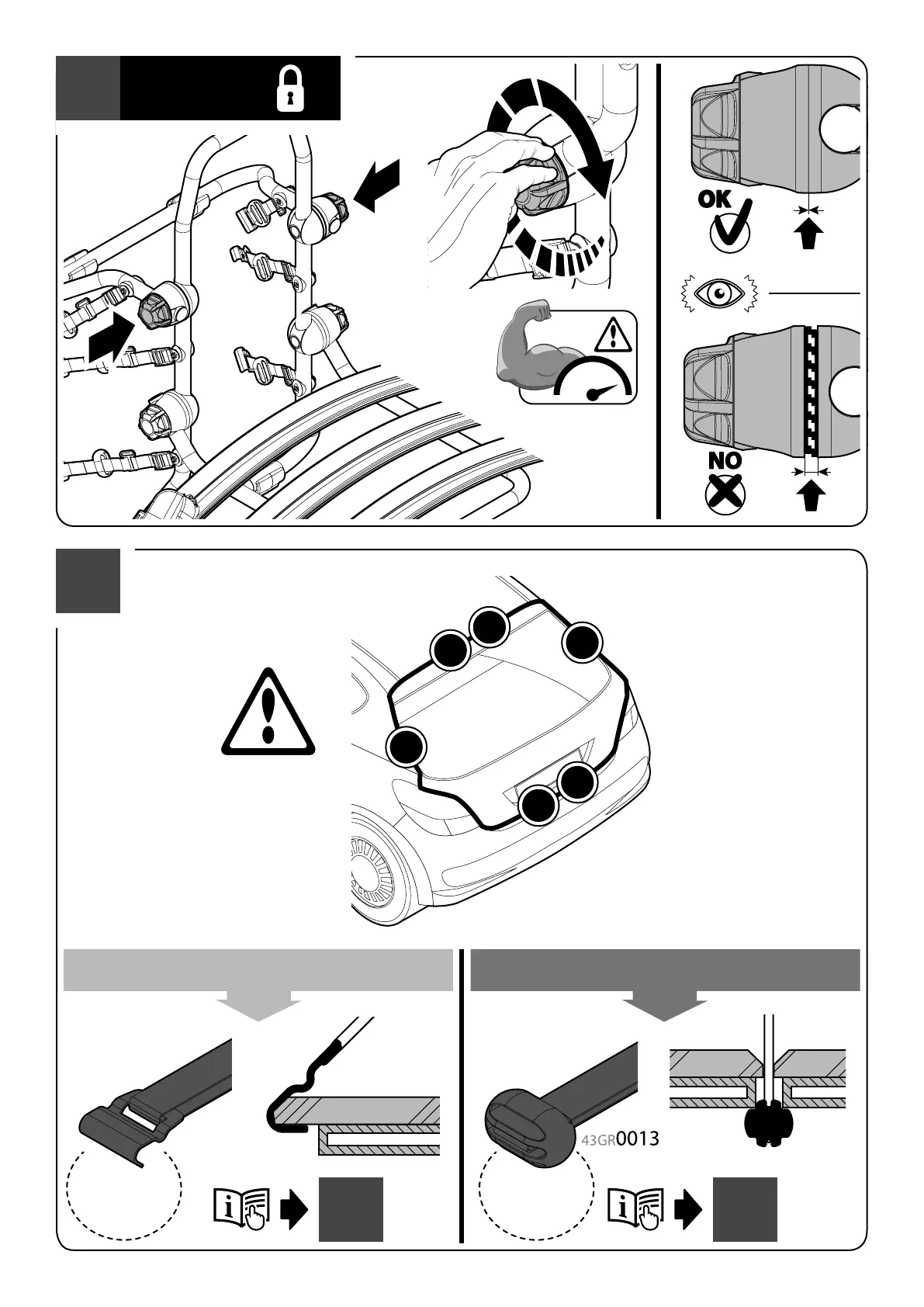 OK

NO

43GR0013