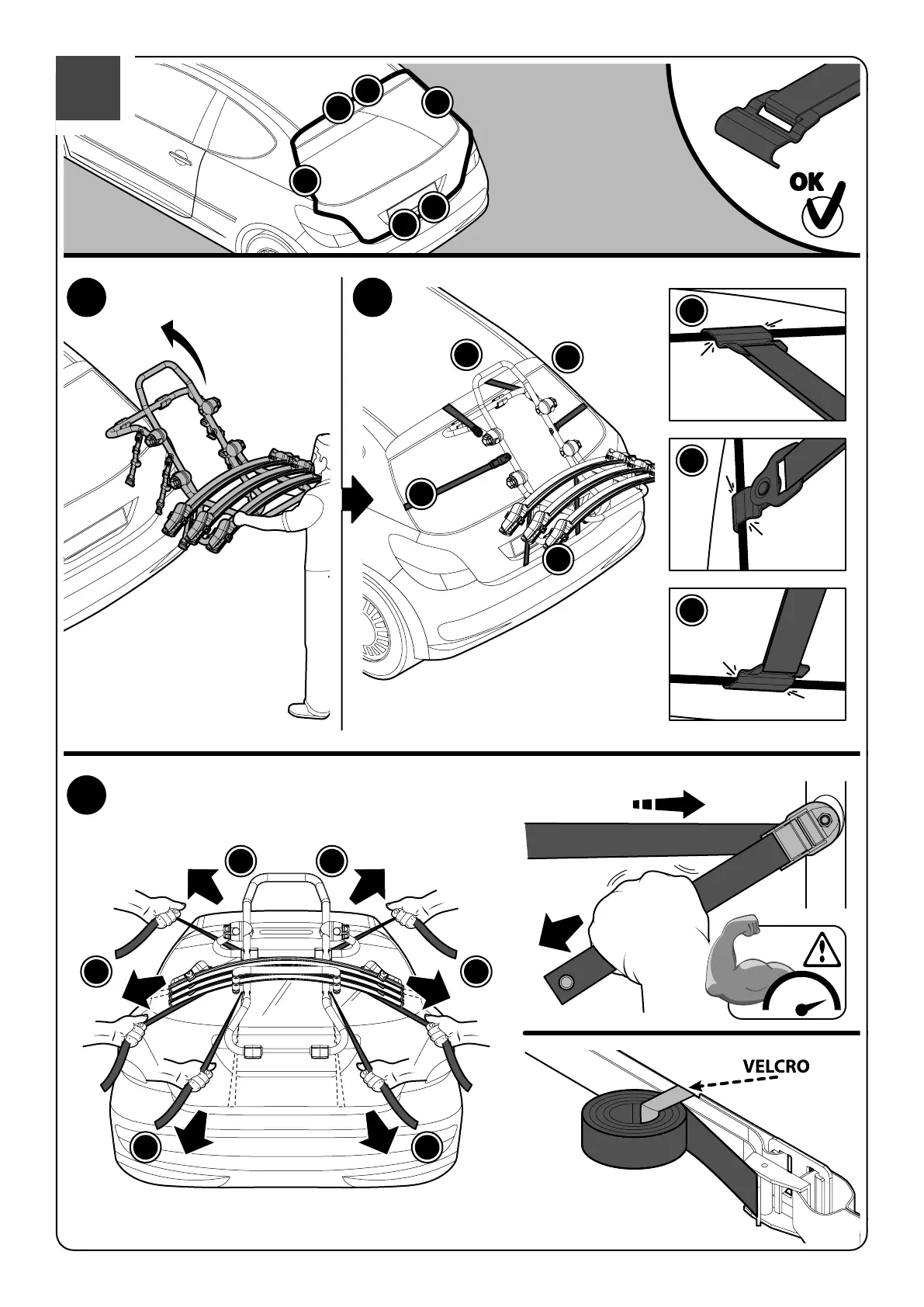 OK

VELCRO