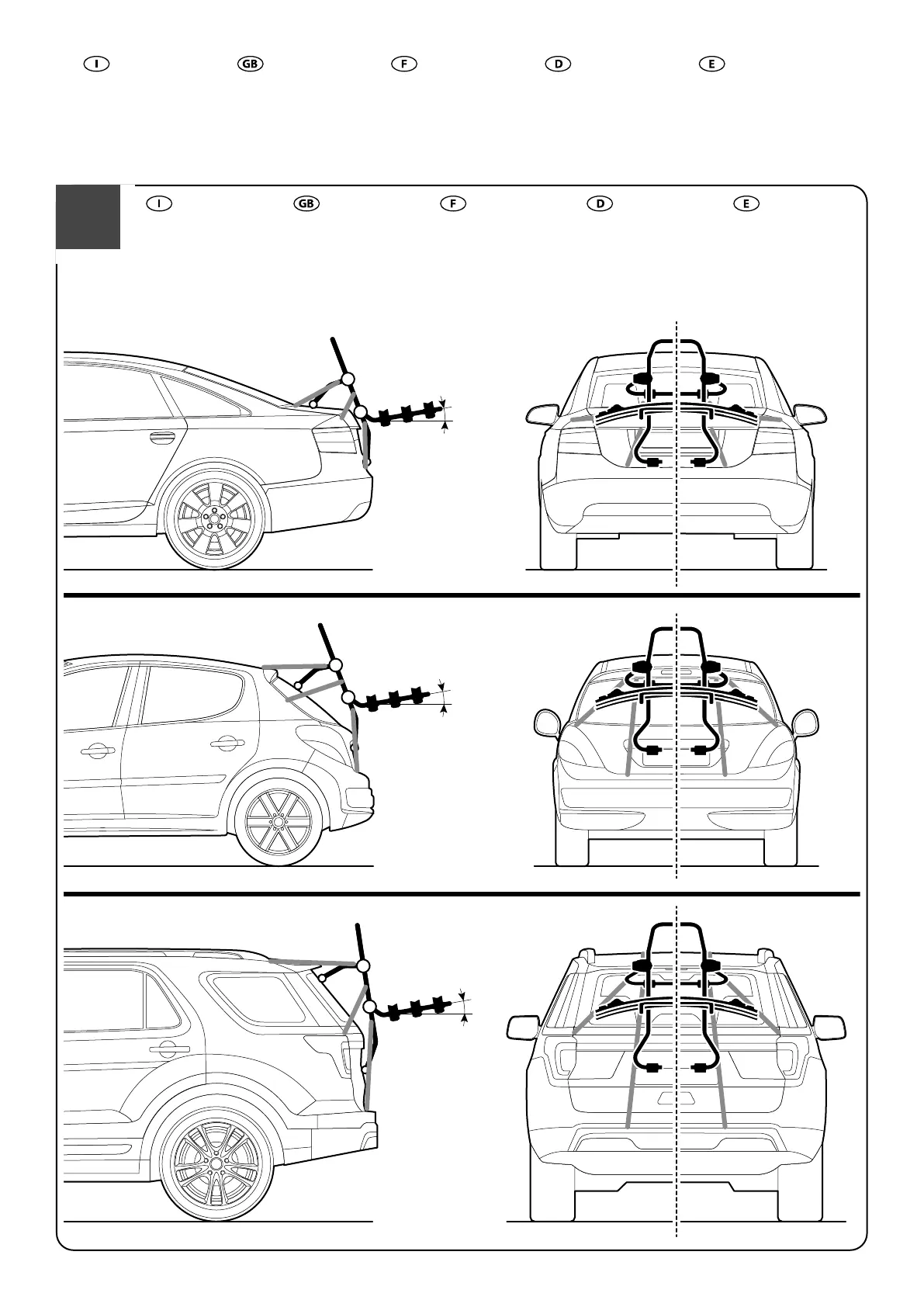 I GB F D E

I GB F D E