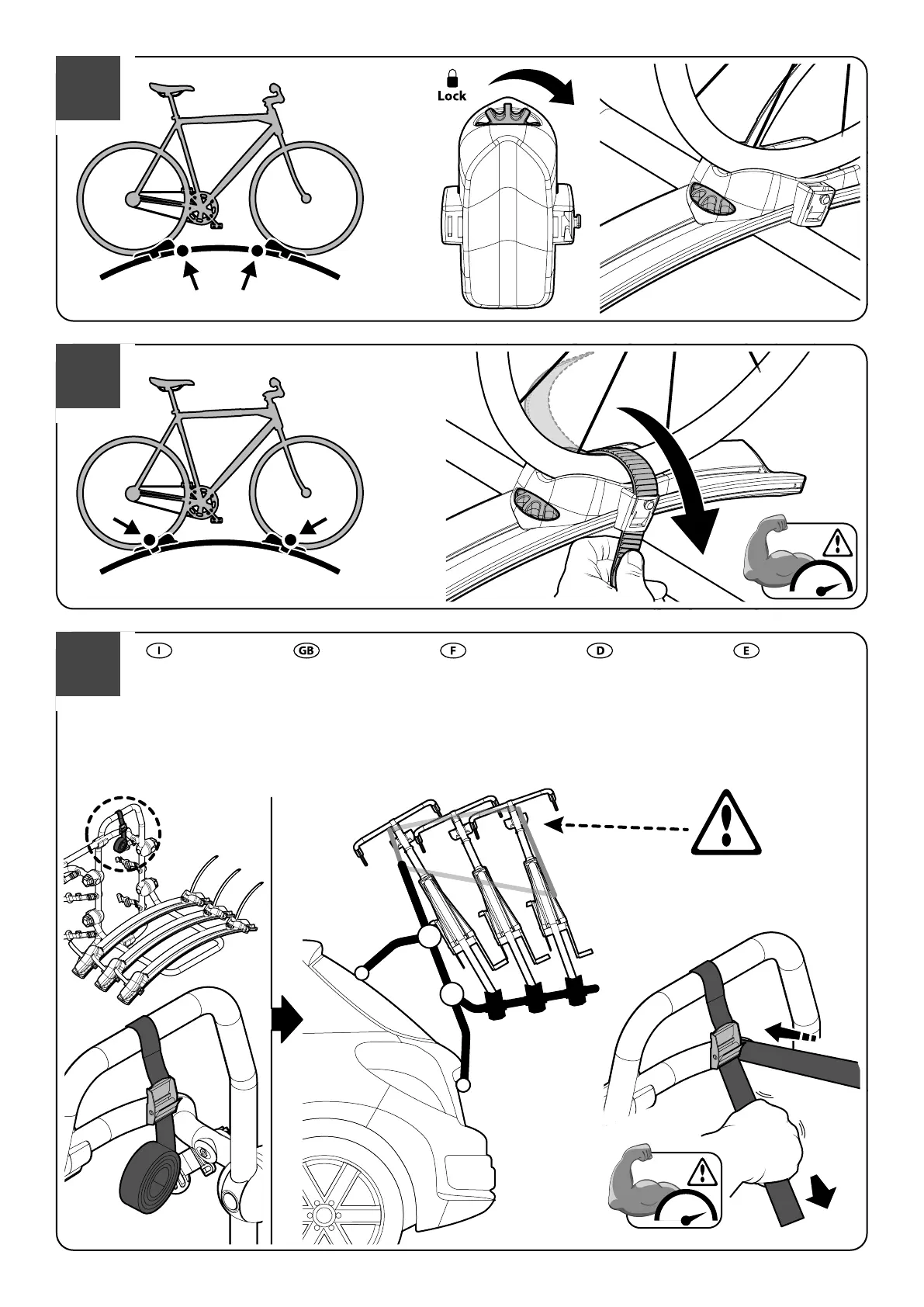 Lock

I GB F D E