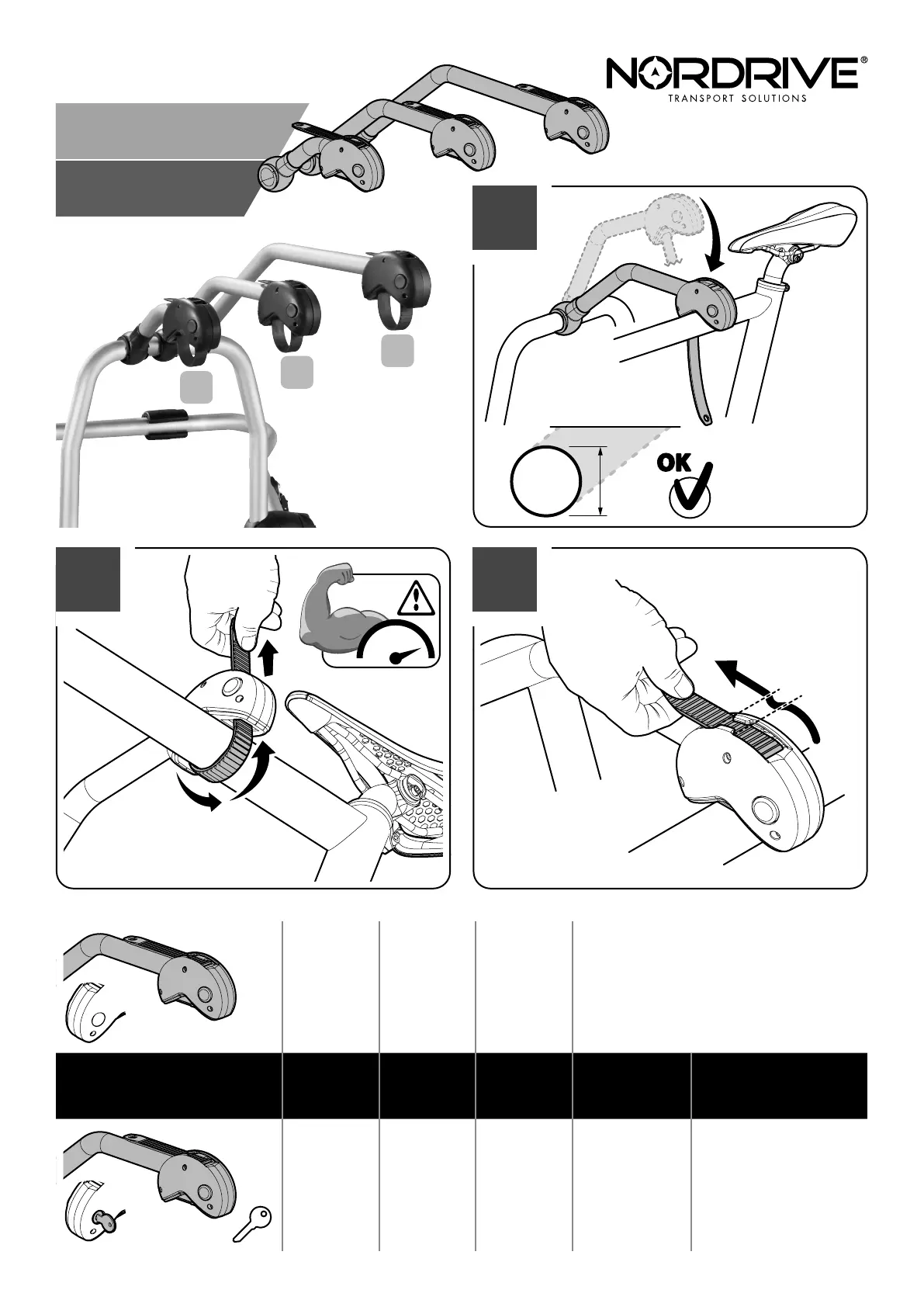 NORDRIVE®
TRANSPORT SOLUTIONS

OK