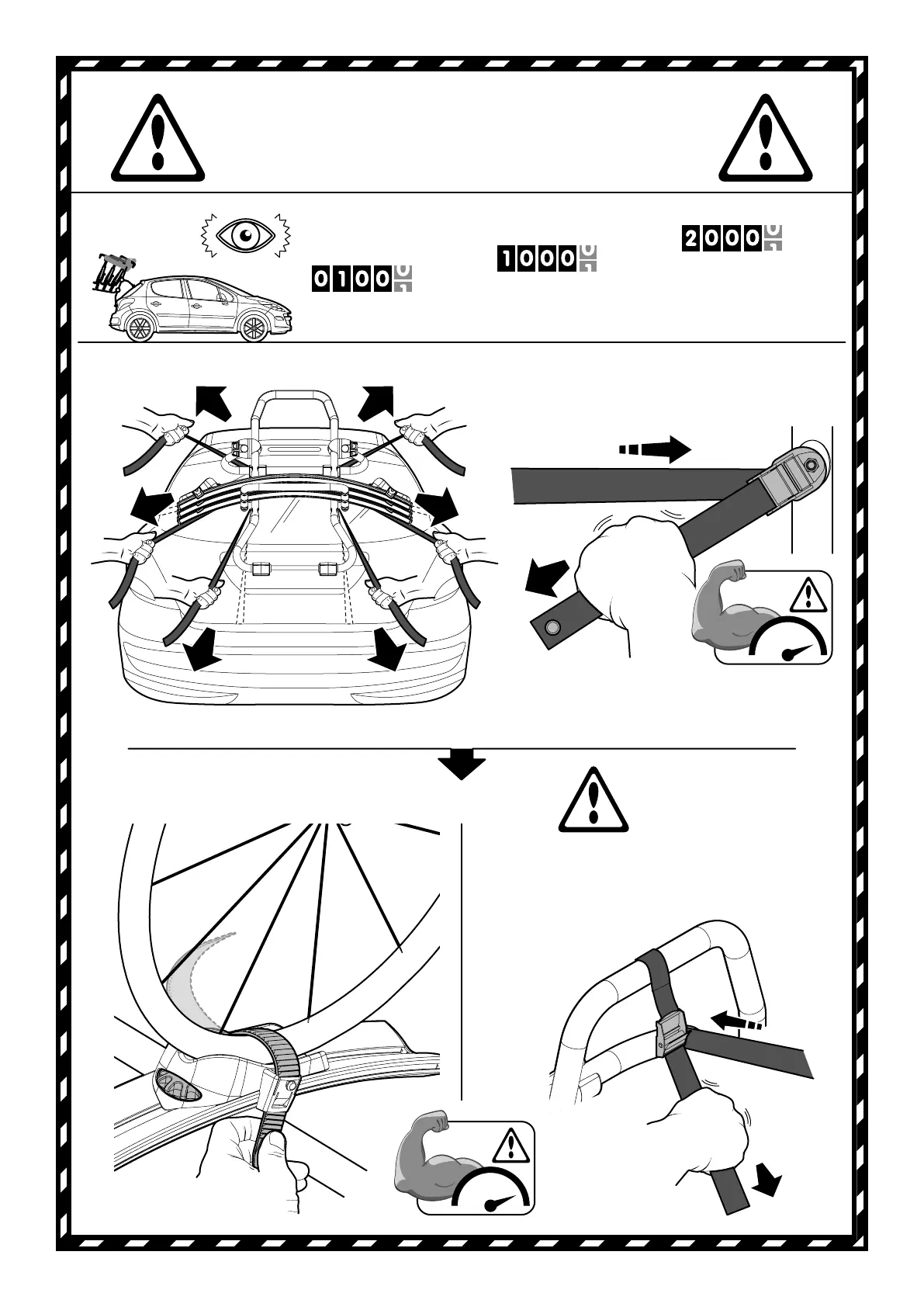 0100
1000
2000