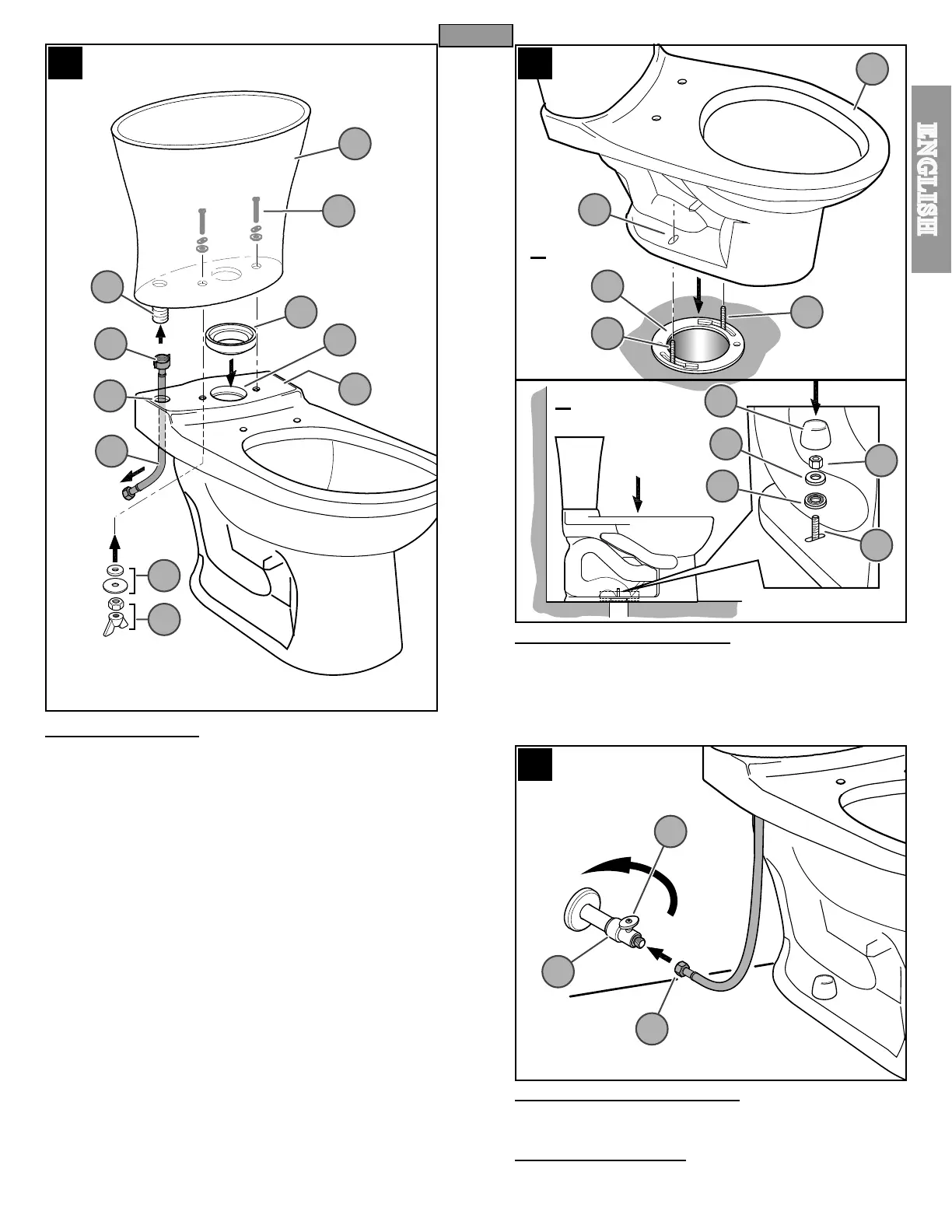 ENGLISH