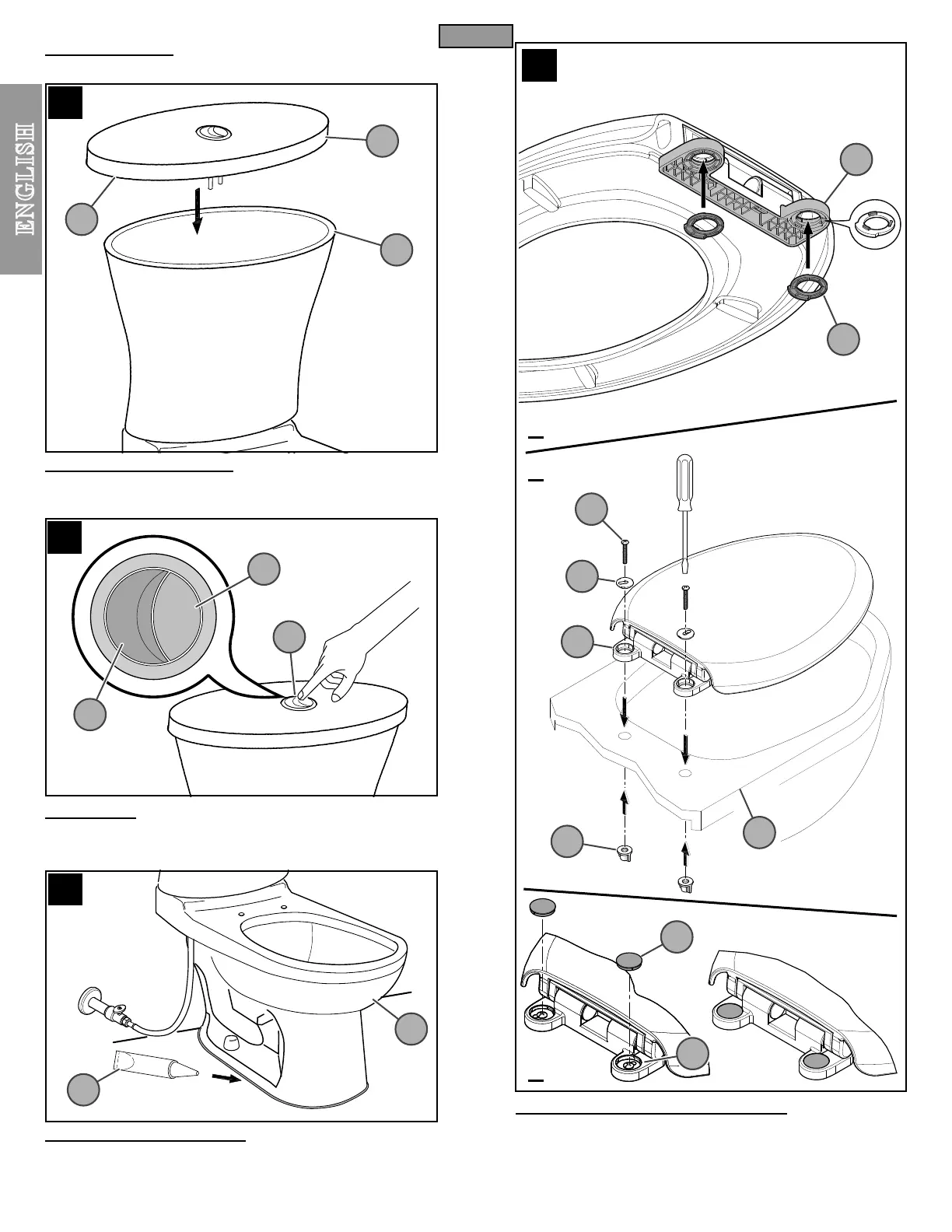 ENGLISH