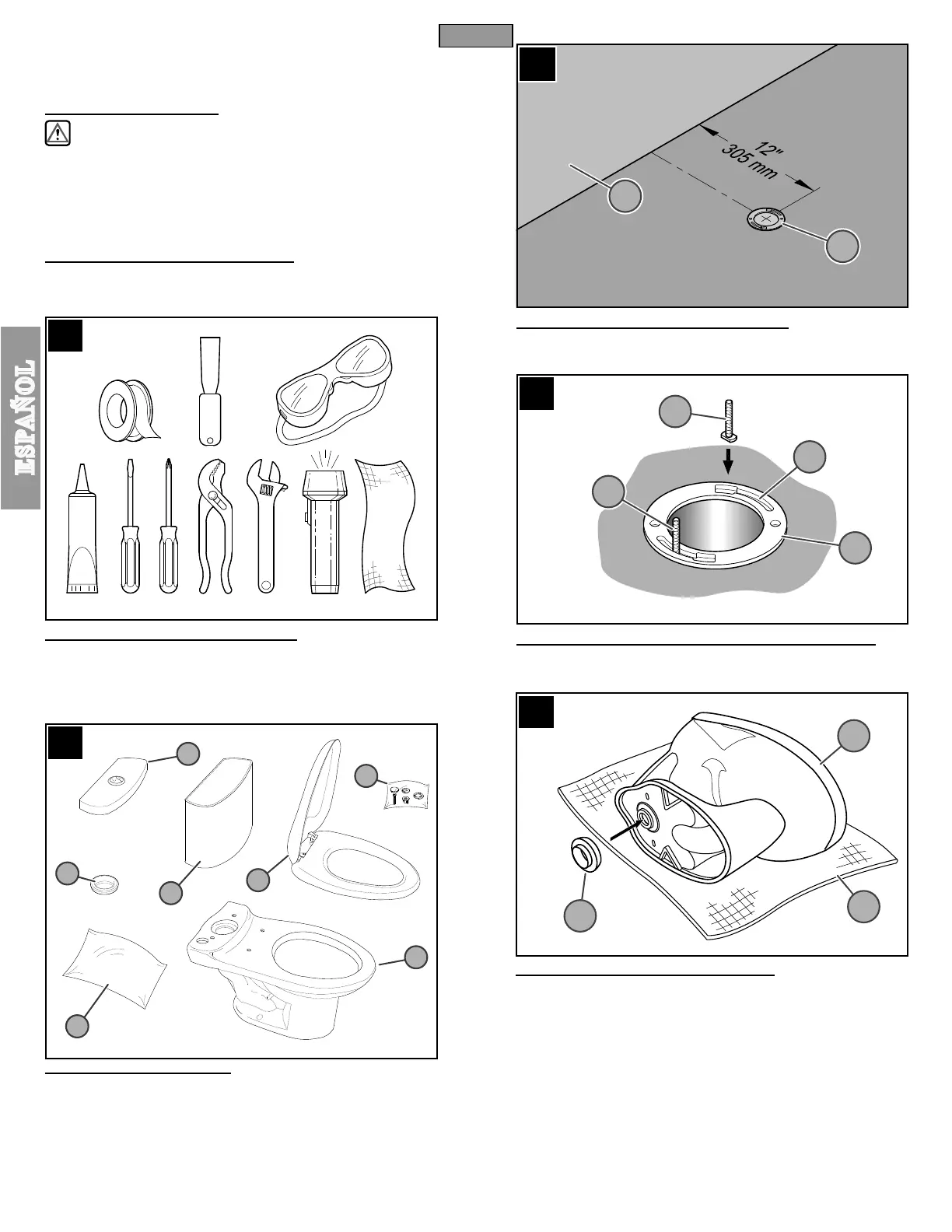 ESPAÑOL

12"
305 mm