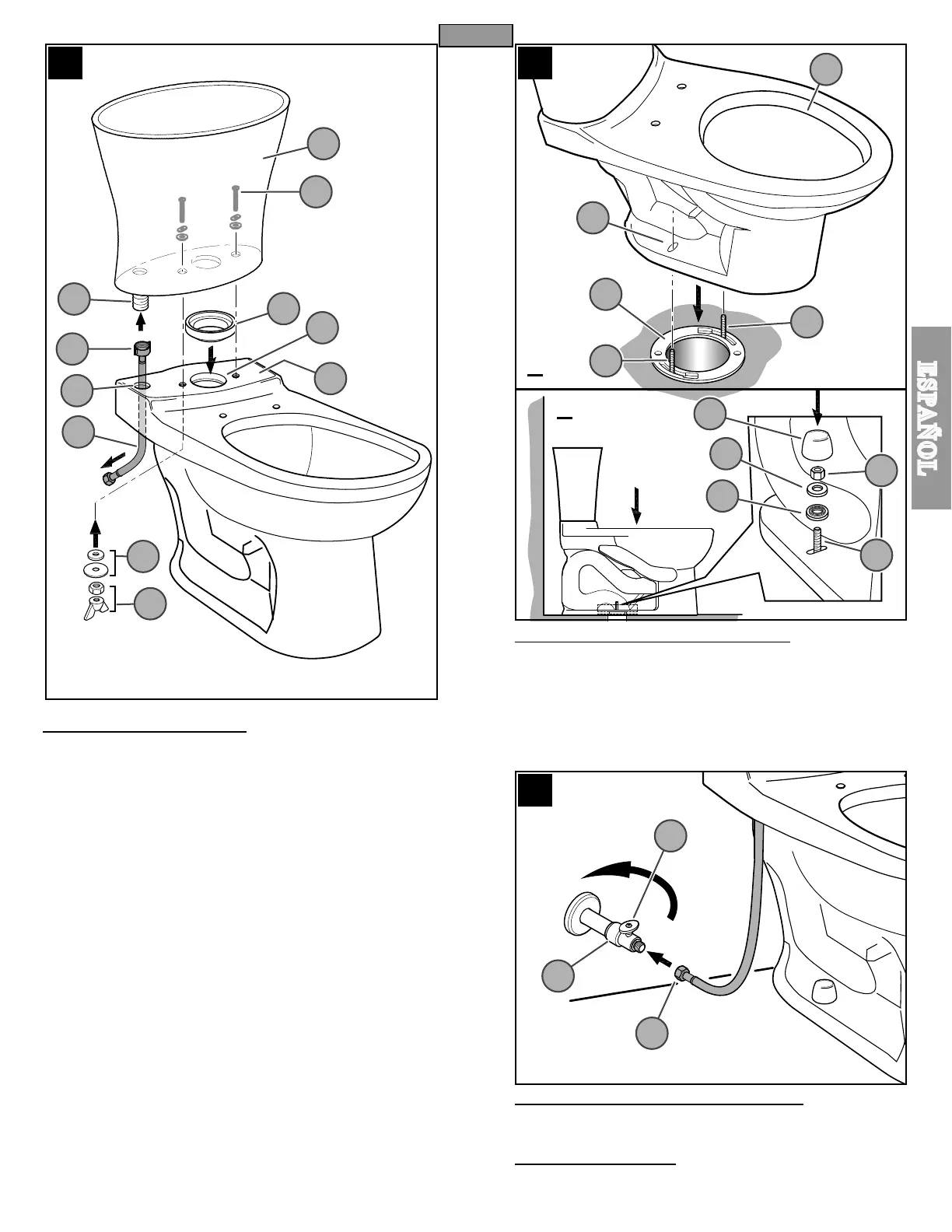 ESPAÑOL