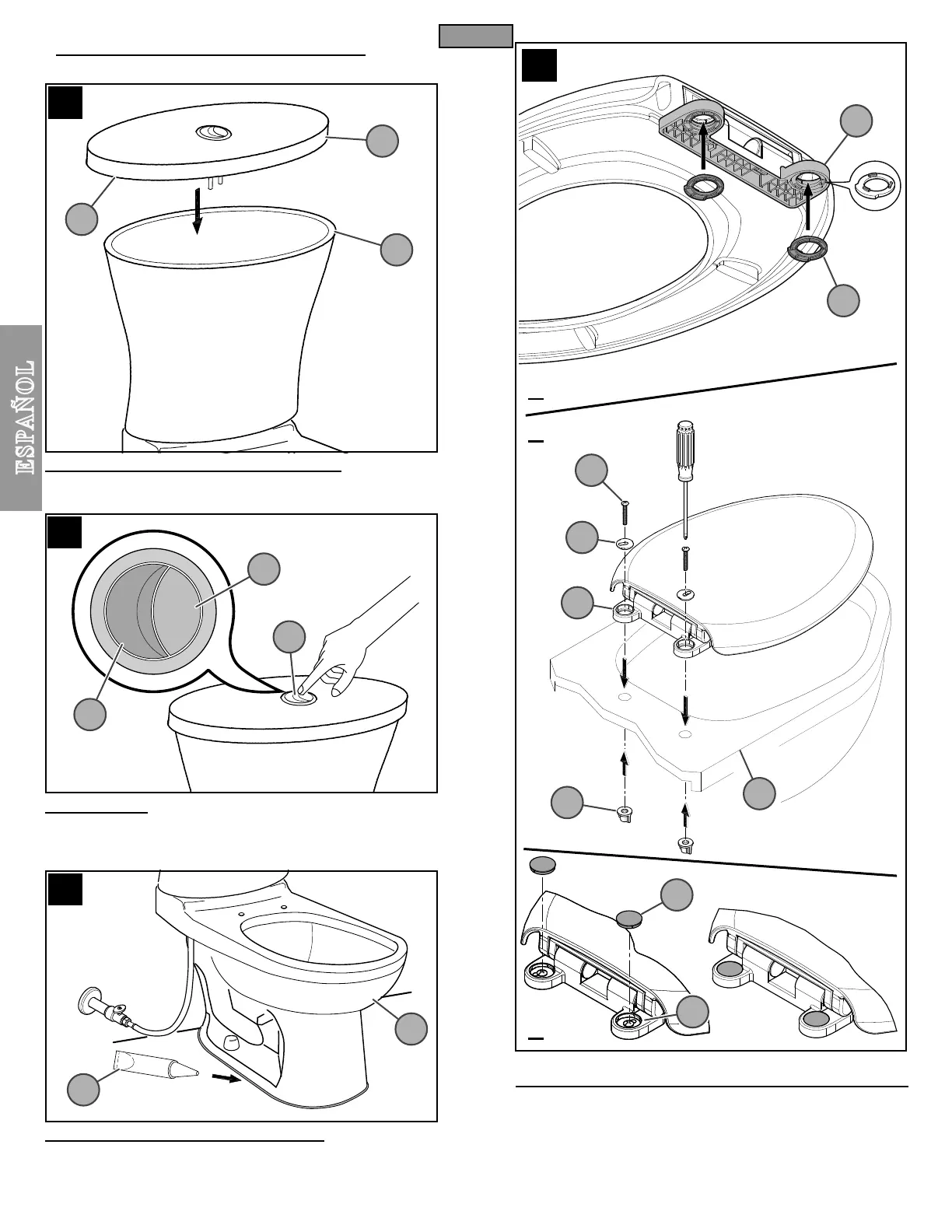 ESPAÑOL