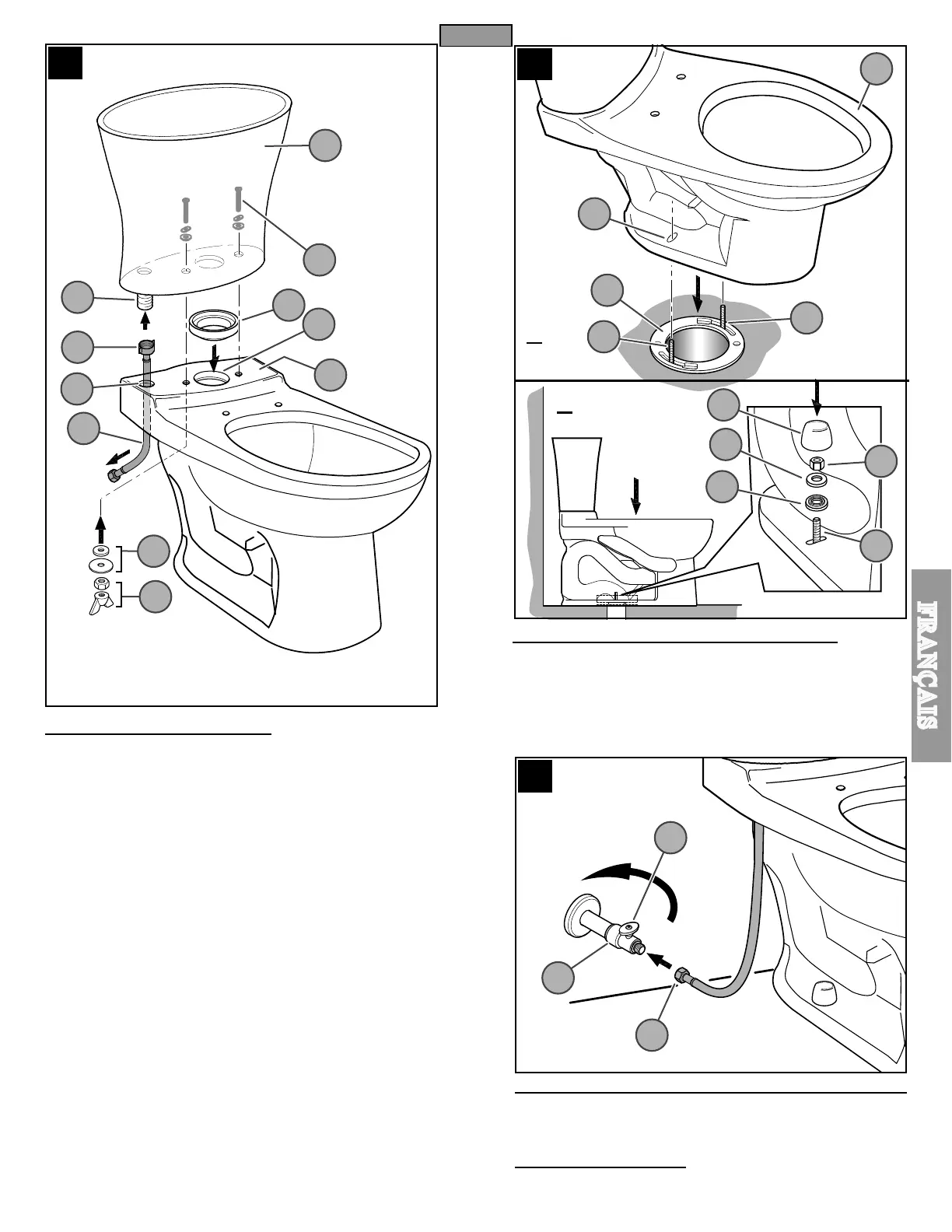 FRANÇAIS