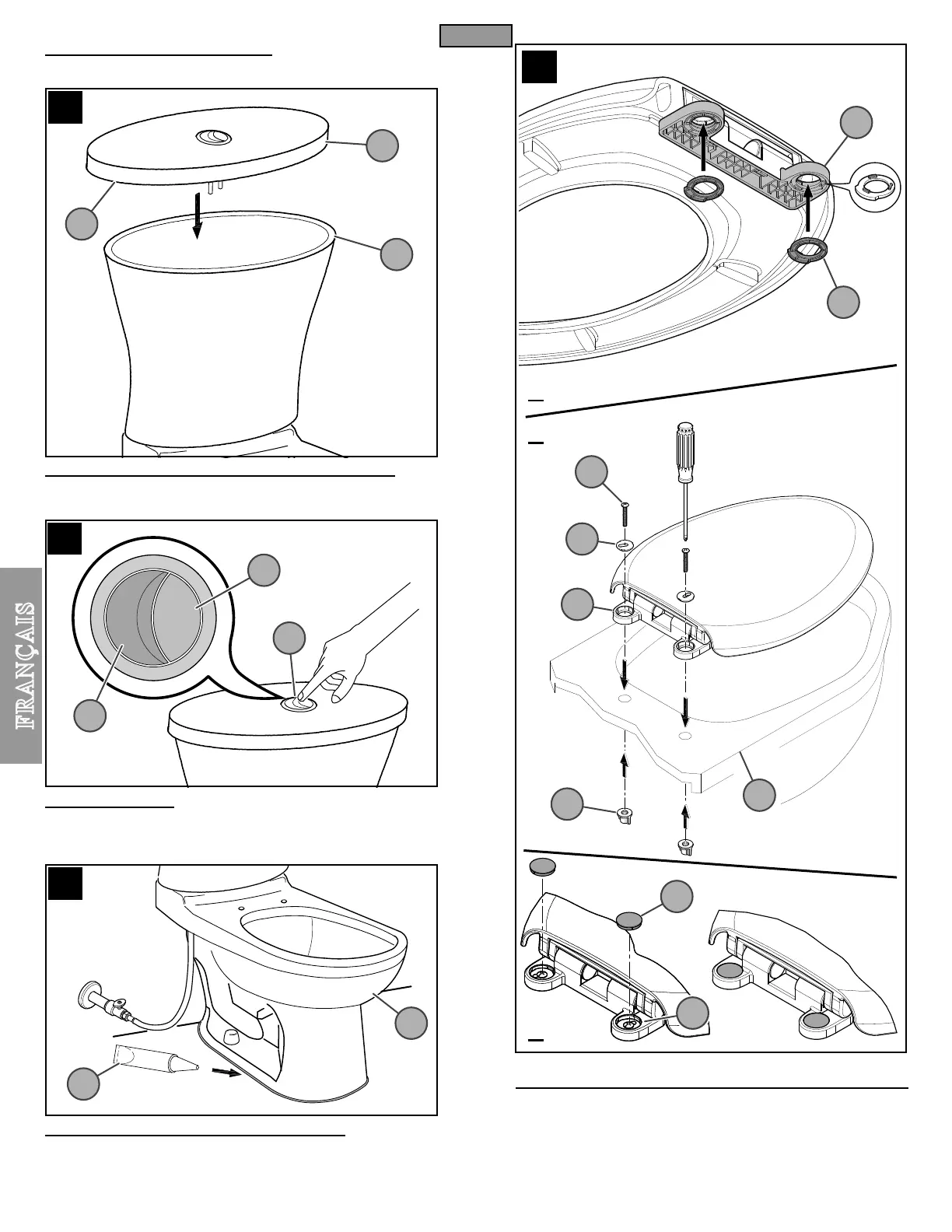 FRANÇAIS