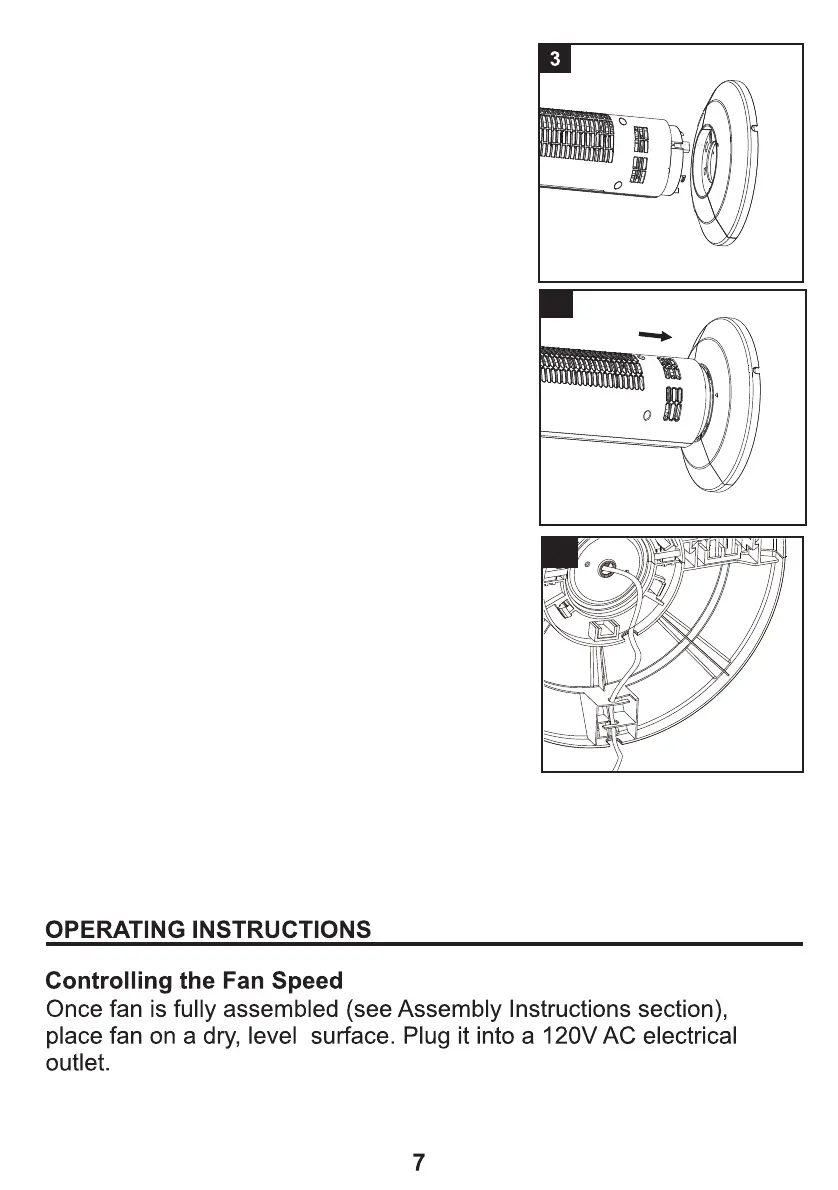 3

OPERATING INSTRUCTIONS

Controlling the Fan Speed
Once fan is fully assembled (see Assembly Instructions section), place fan on a dry, level  surface. Plug it into a 120V AC electrical outlet.

7