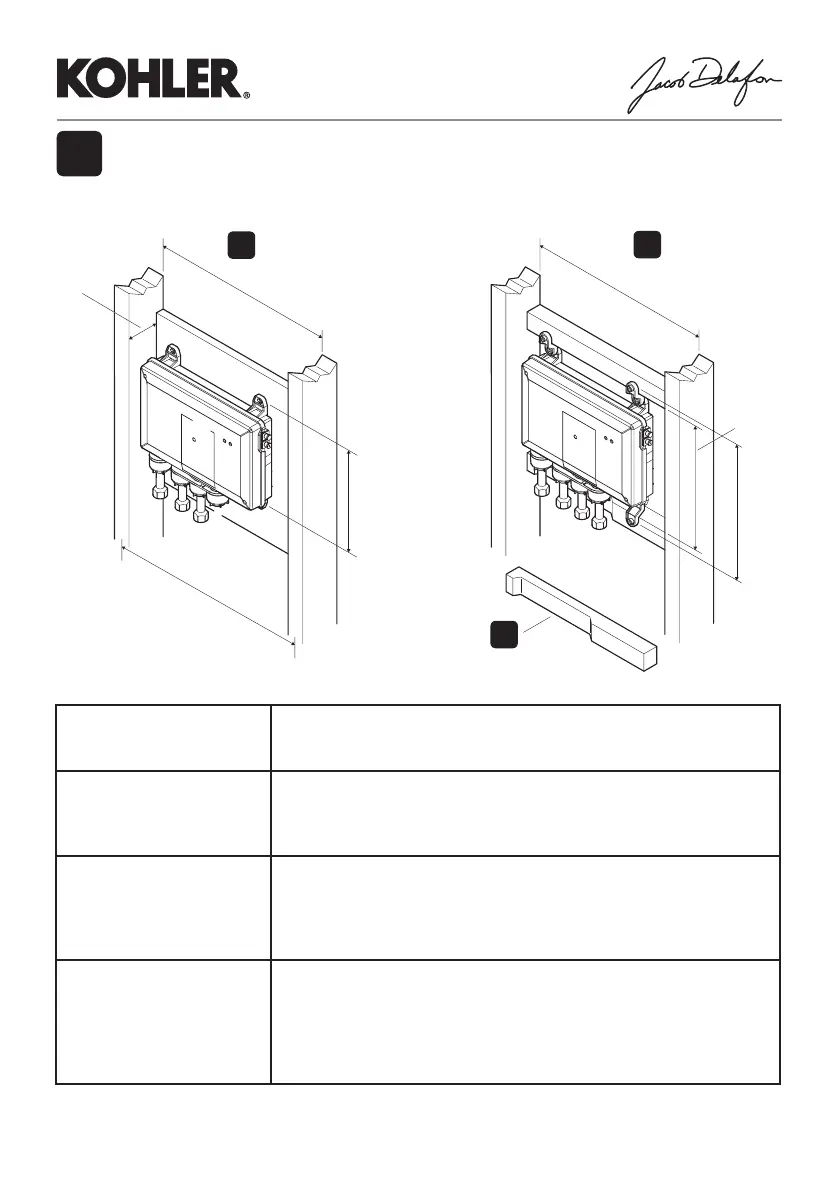 KOHLER®

Jacob Delafon