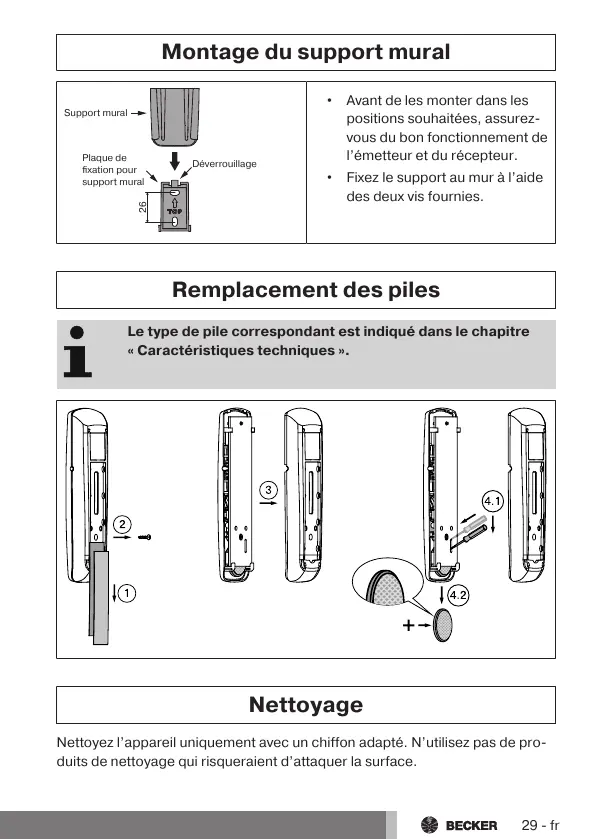 Montage du support mural

Support mural

Plaque de fixation pour support mural

Déverrouillage

26

TOP

• Avant de les monter dans les positions souhaitées, assurez-vous du bon fonctionnement de l'émetteur et du récepteur.

• Fixez le support au mur à l'aide des deux vis fournies.

Remplacement des piles

Le type de pile correspondant est indiqué dans le chapitre « Caractéristiques techniques ».

2

1

3

4.1

4.2

+

Nettoyage

Nettoyez l'appareil uniquement avec un chiffon adapté. N'utilisez pas de produits de nettoyage qui risqueraient d'attaquer la surface.

BECKER 29 - fr