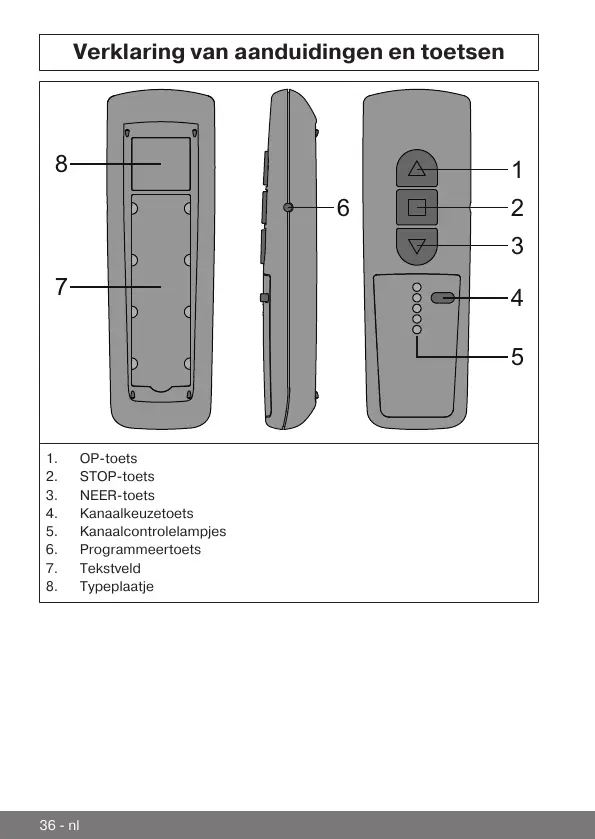 Verklaring van aanduidingen en toetsen

8
7
6
1
2
3
4
5

1. OP-toets
2. STOP-toets
3. NEER-toets
4. Kanaalkeuzetoets
5. Kanaalcontrolelampjes
6. Programmeertoets
7. Tekstveld
8. Typeplaatje

36 - nl