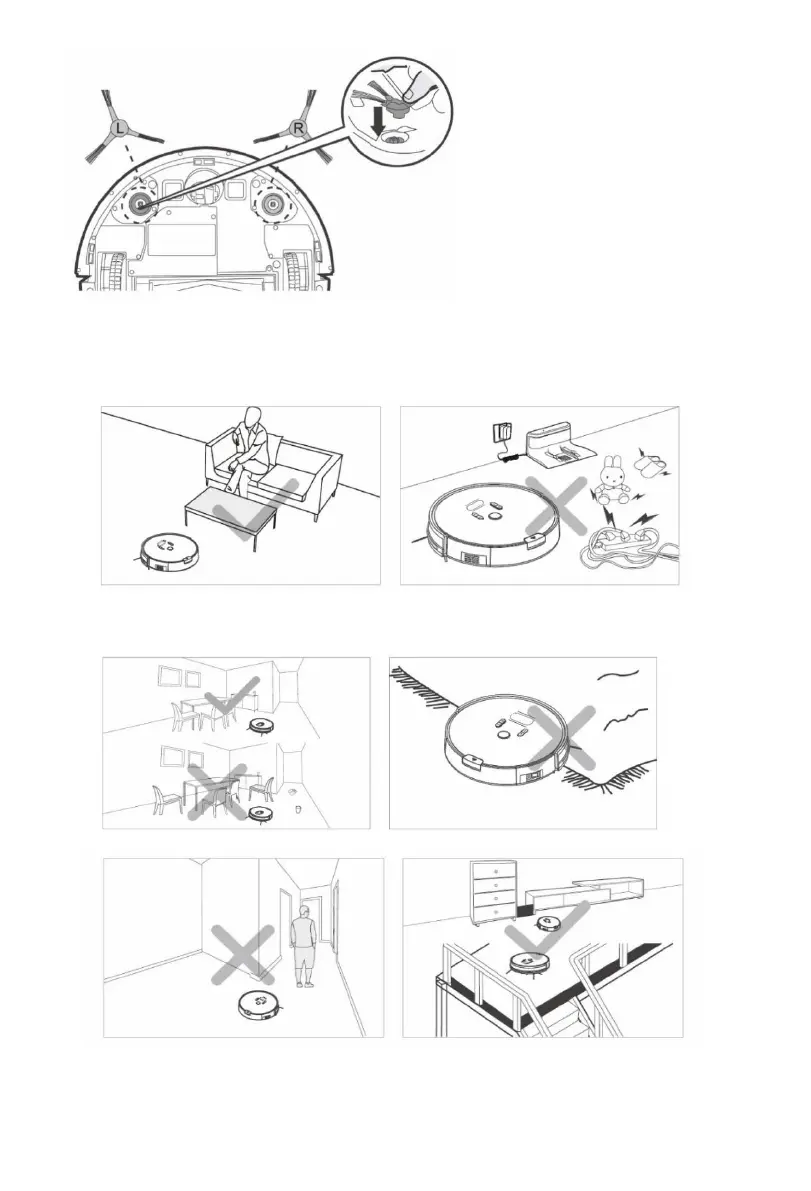 L

R