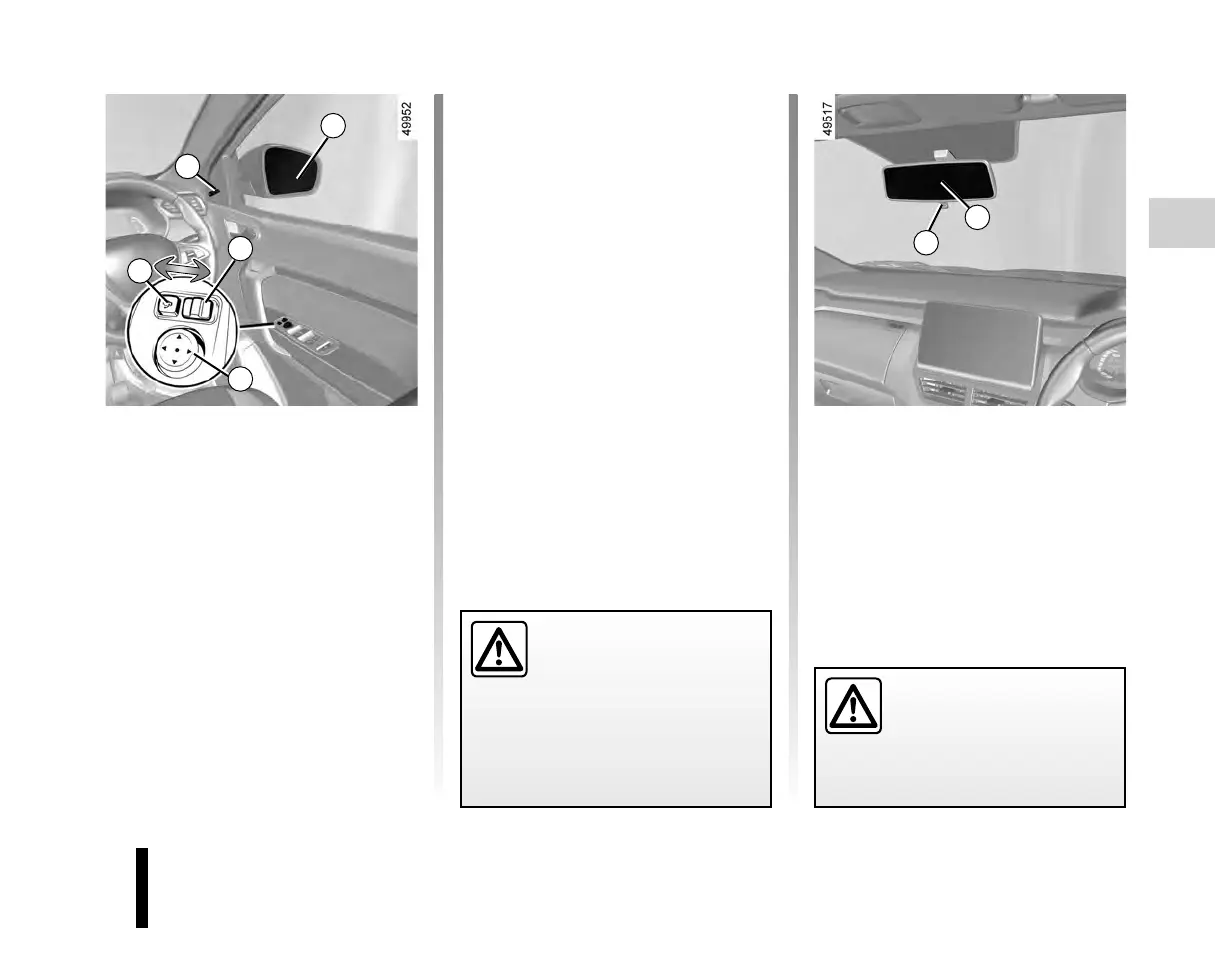 49952

49517