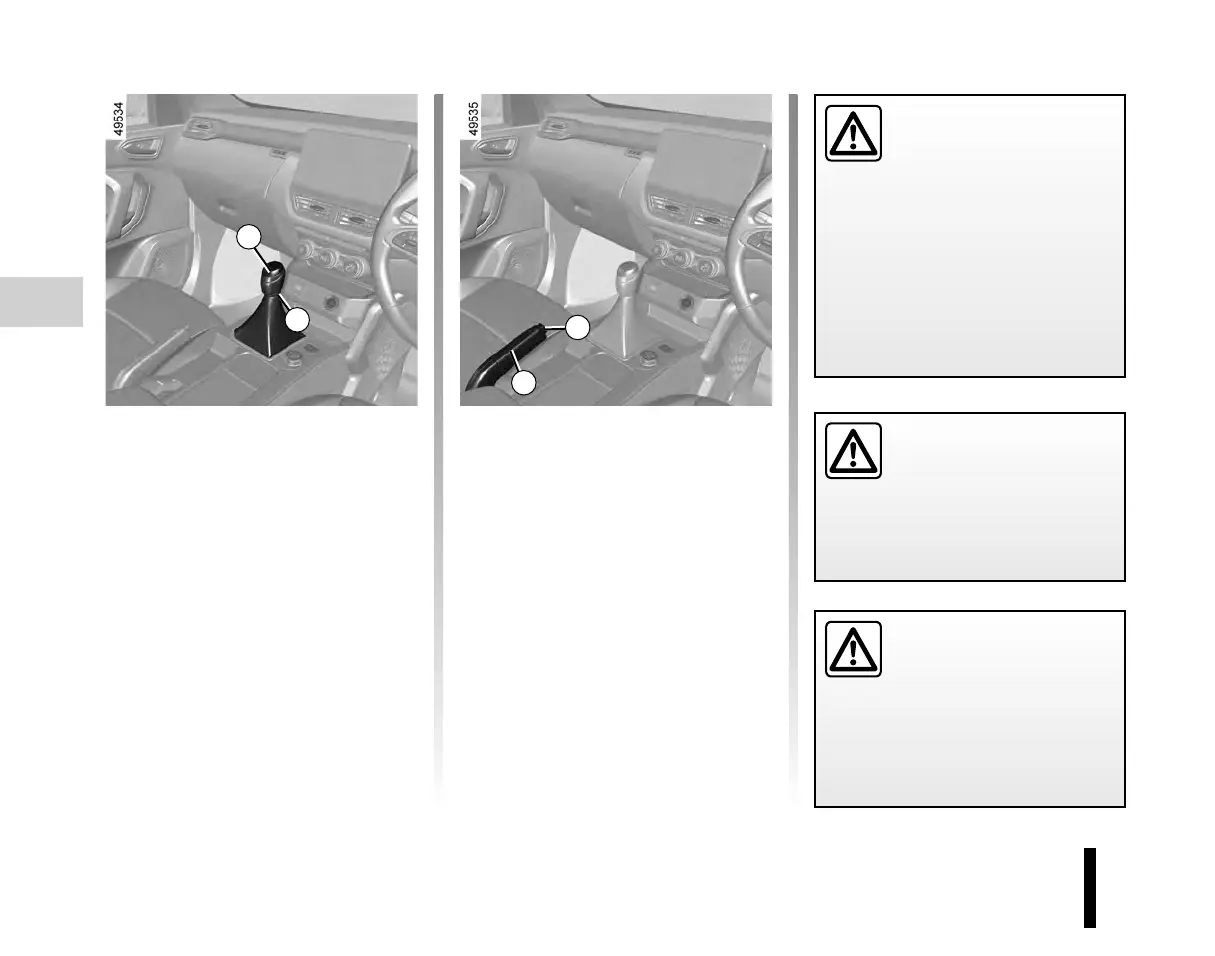 49534

49535