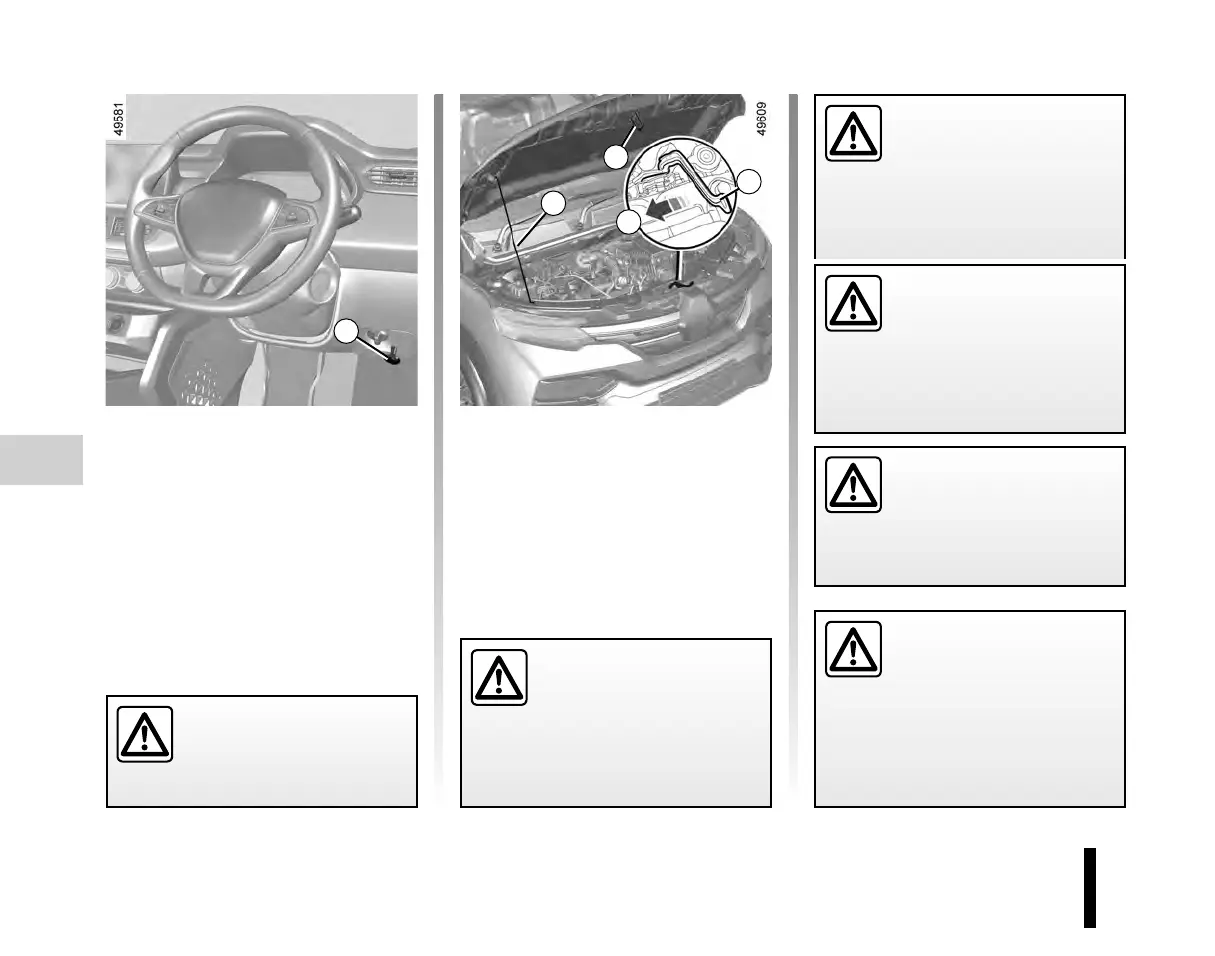 49581

49609