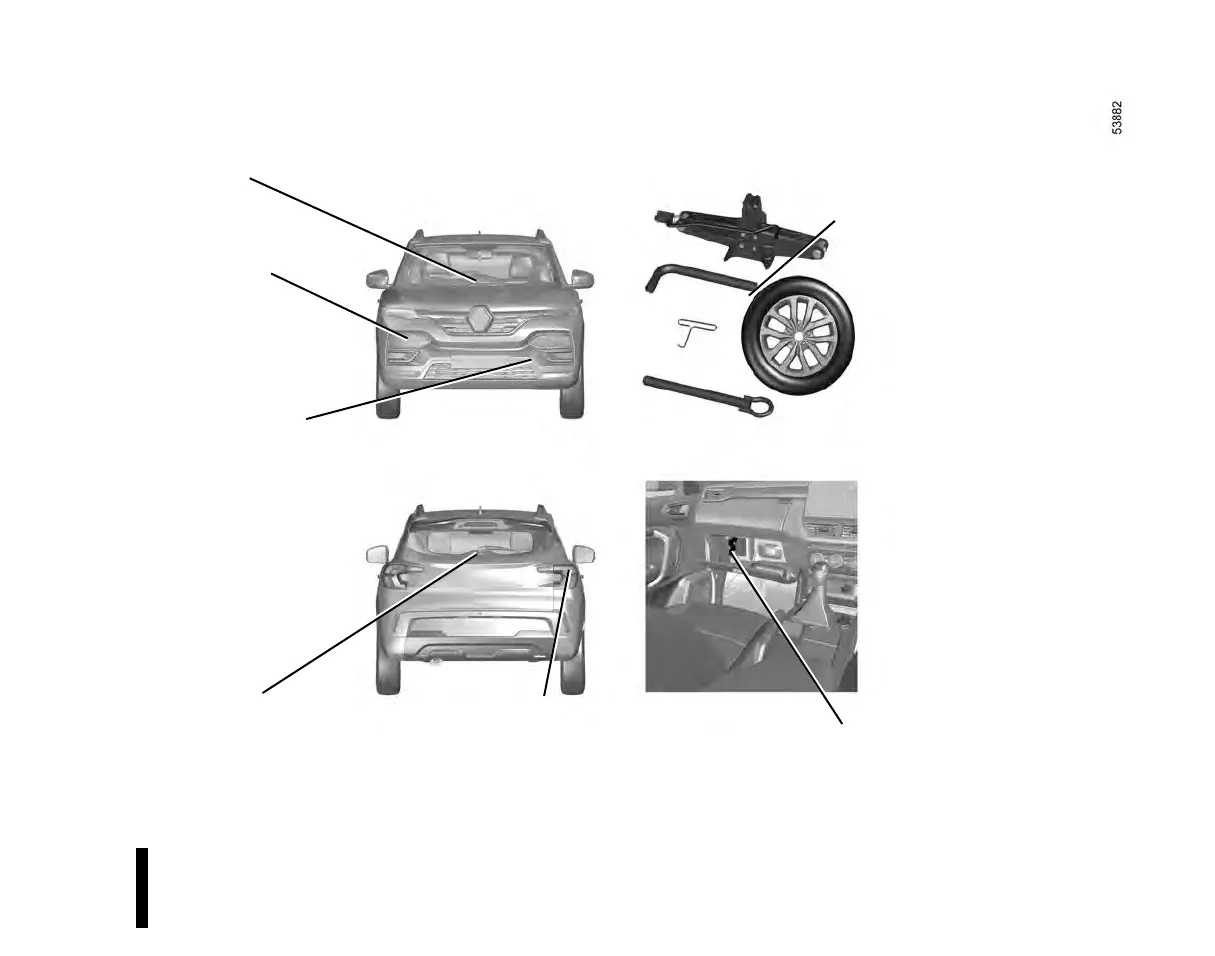 53882