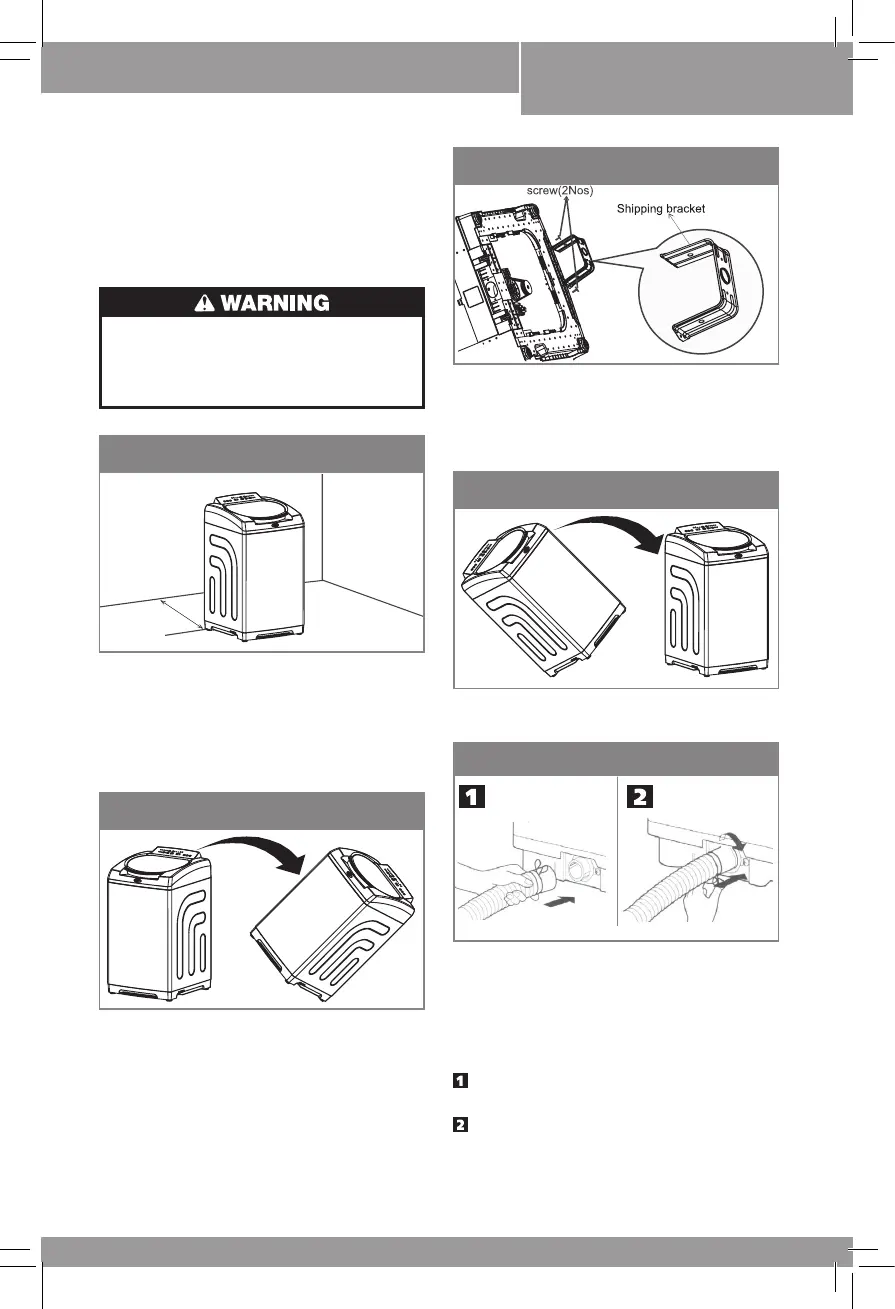 WARNING

screw(2Nos)

Shipping bracket

1

2

1

2