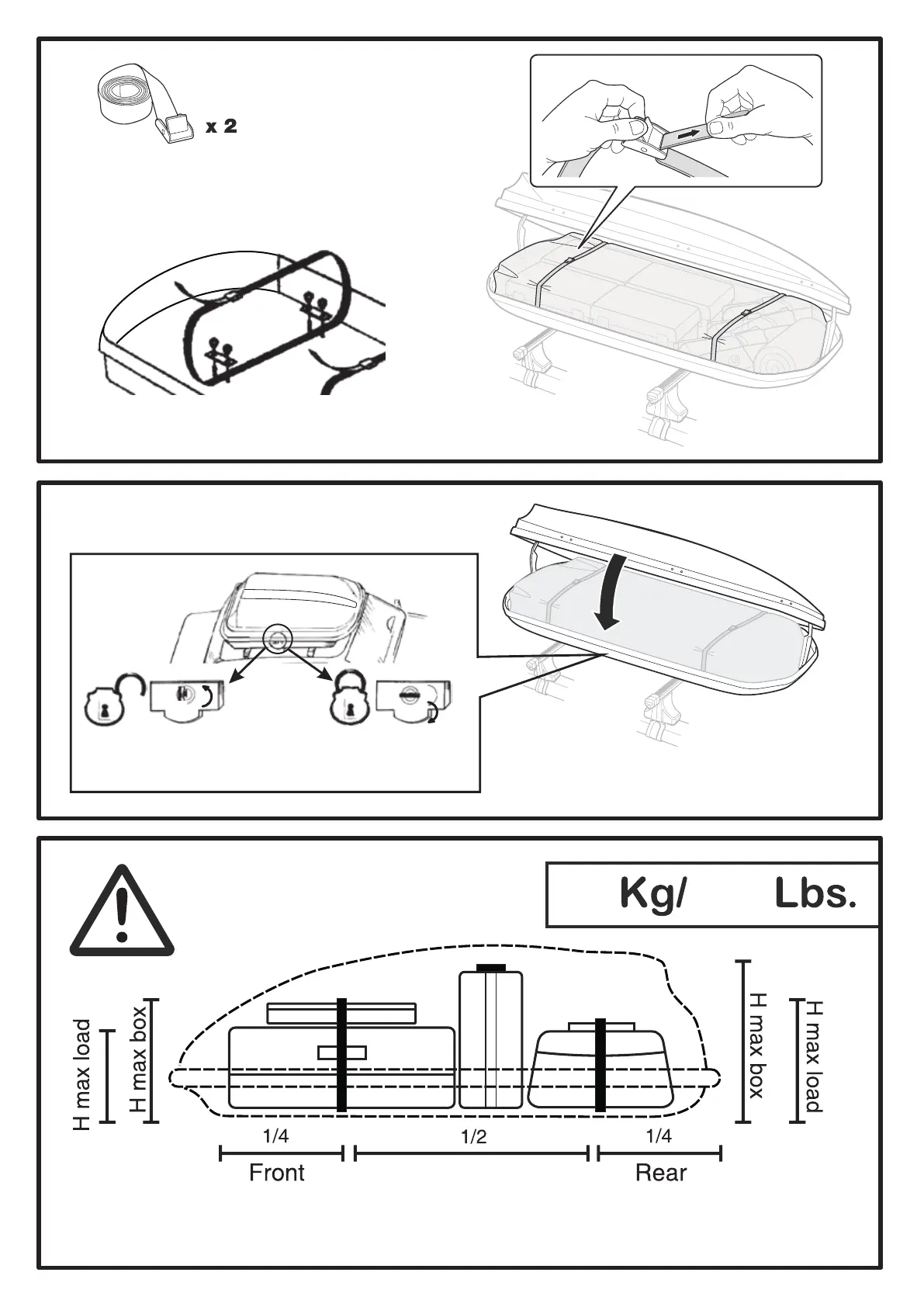 x 2

Kg/ Lbs.

H max load
H max box
H max box
H max load

1/4
1/2
1/4
Front
Rear