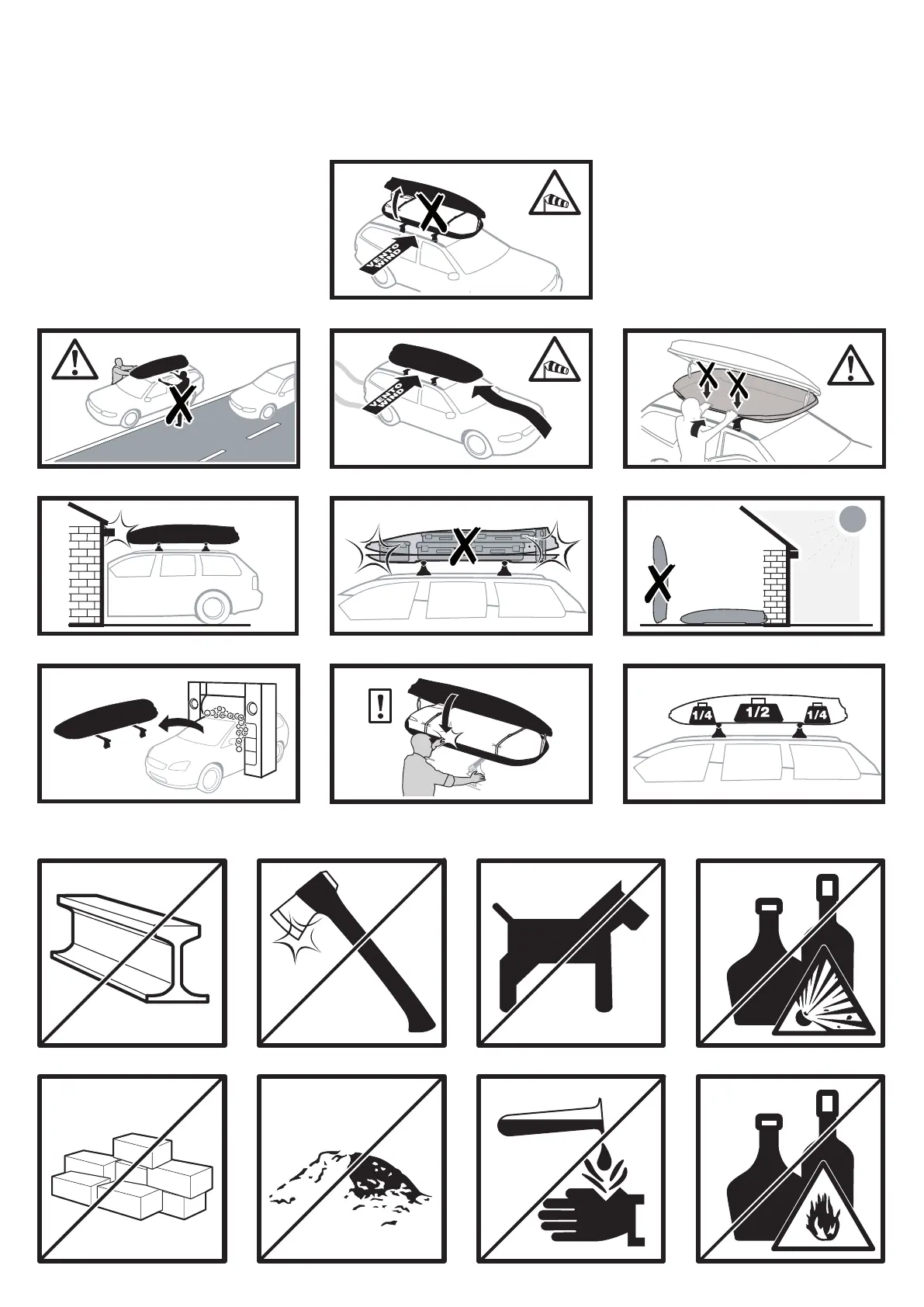 VENTO WIND

VENTO WIND

1/4 1/2 1/4