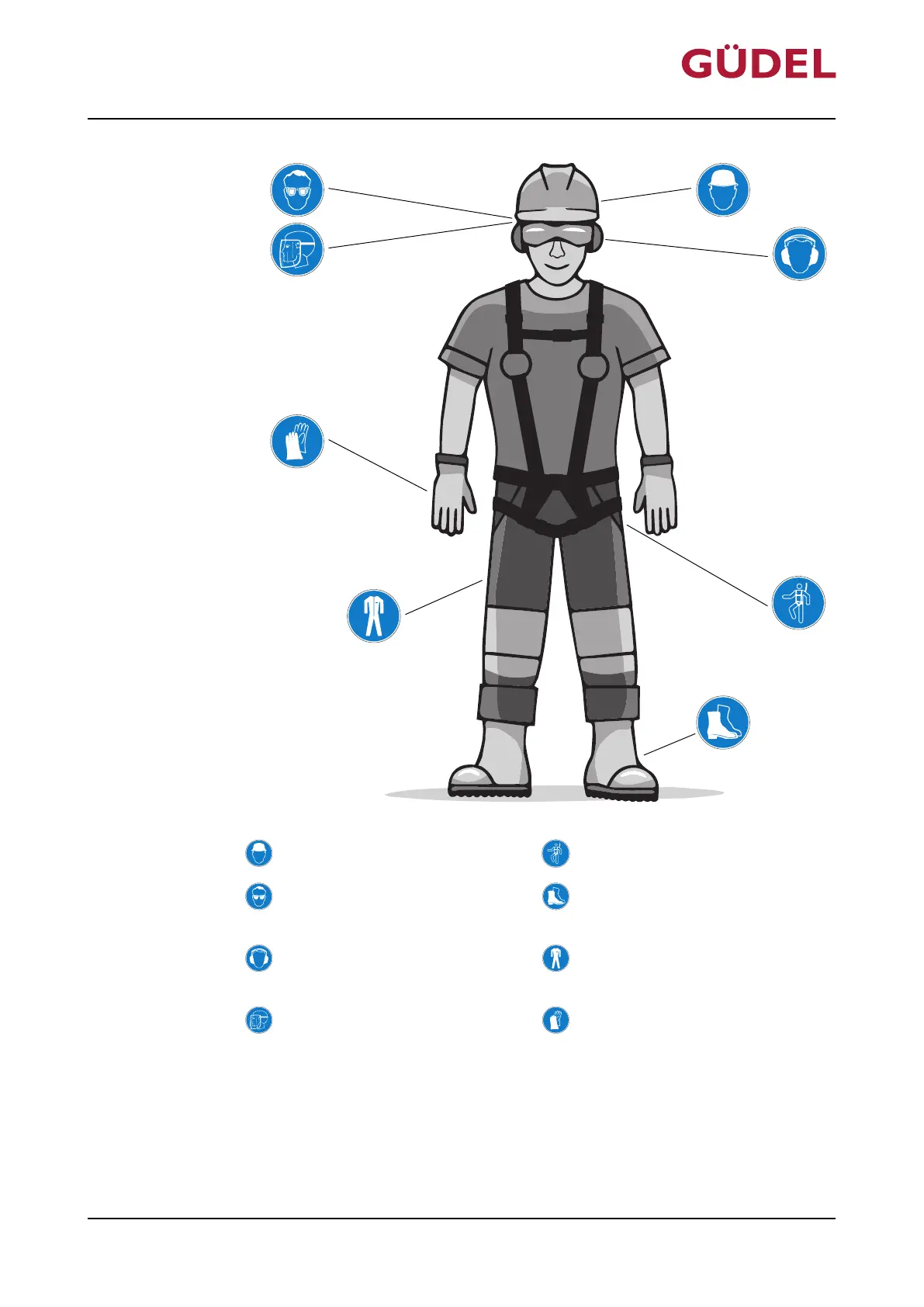 GÜDEL