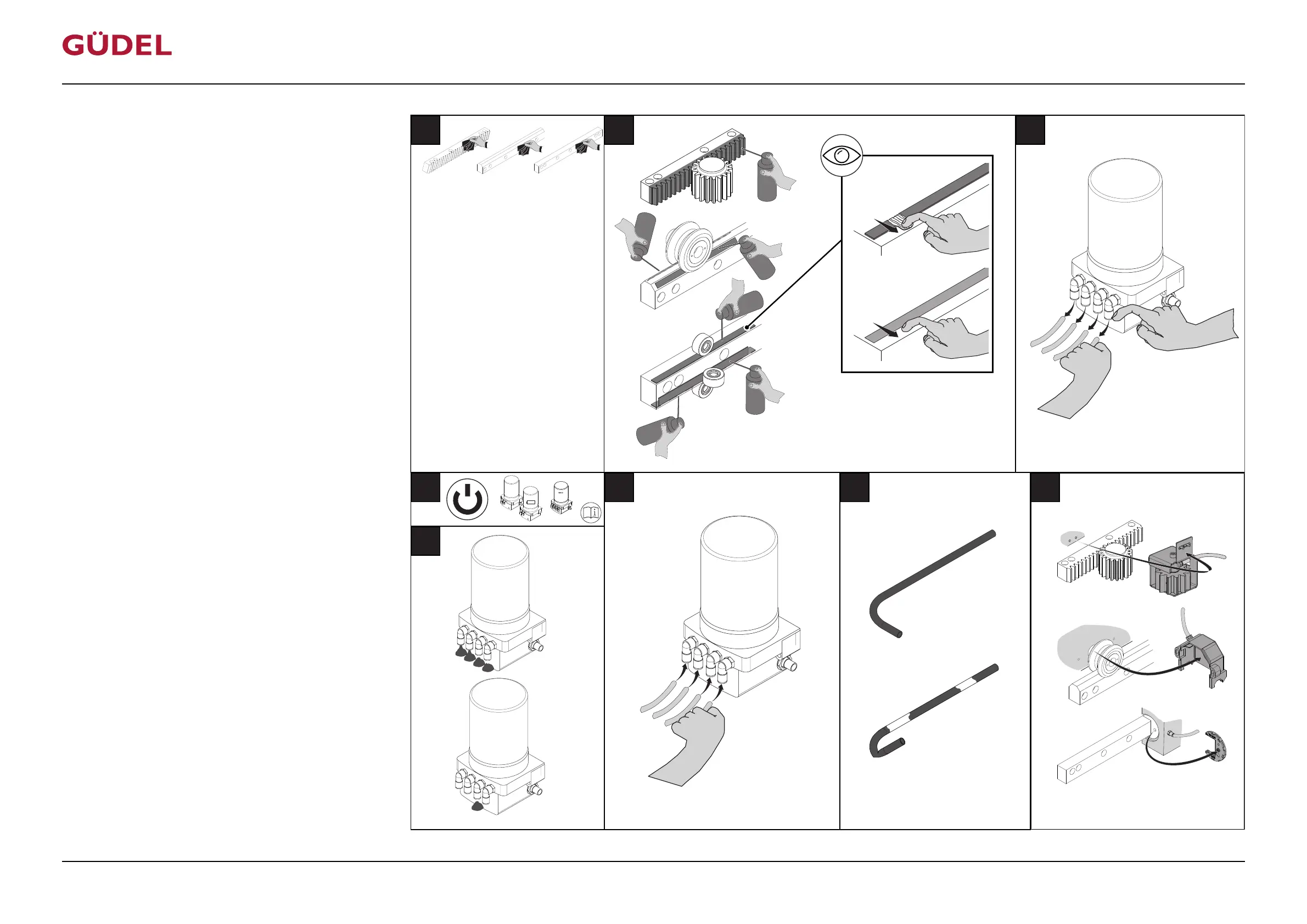 GÜDEL