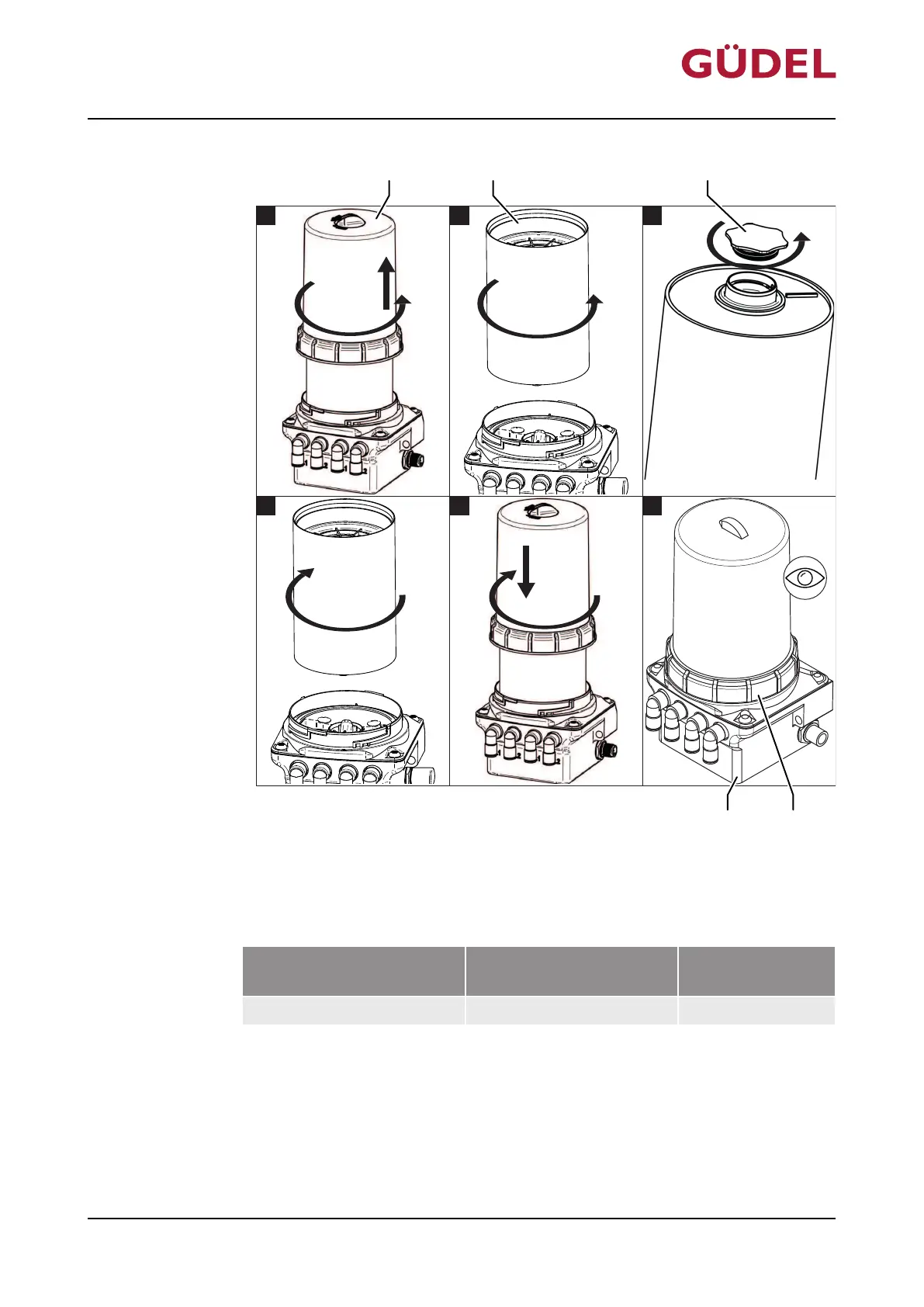 GÜDEL