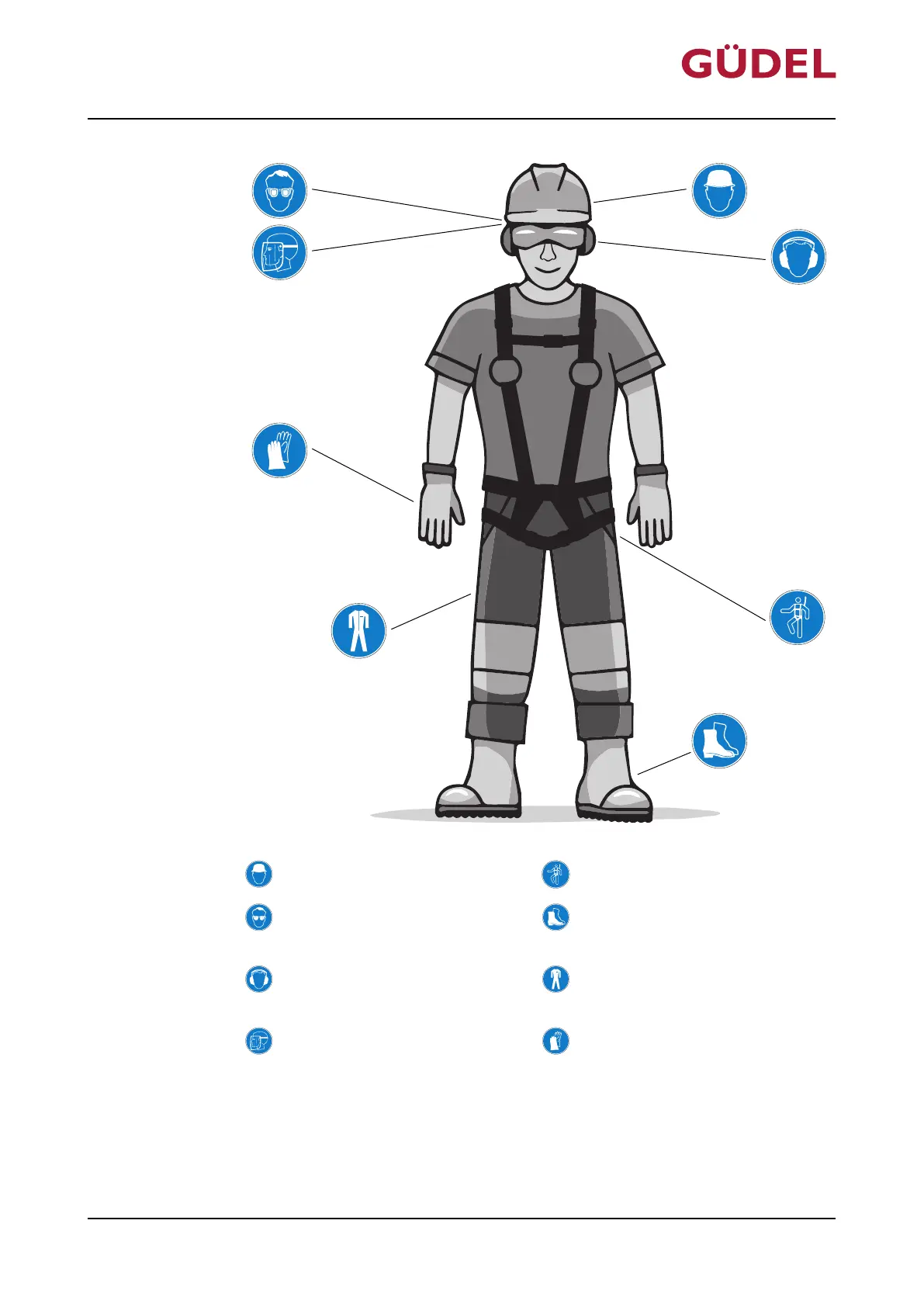 GÜDEL