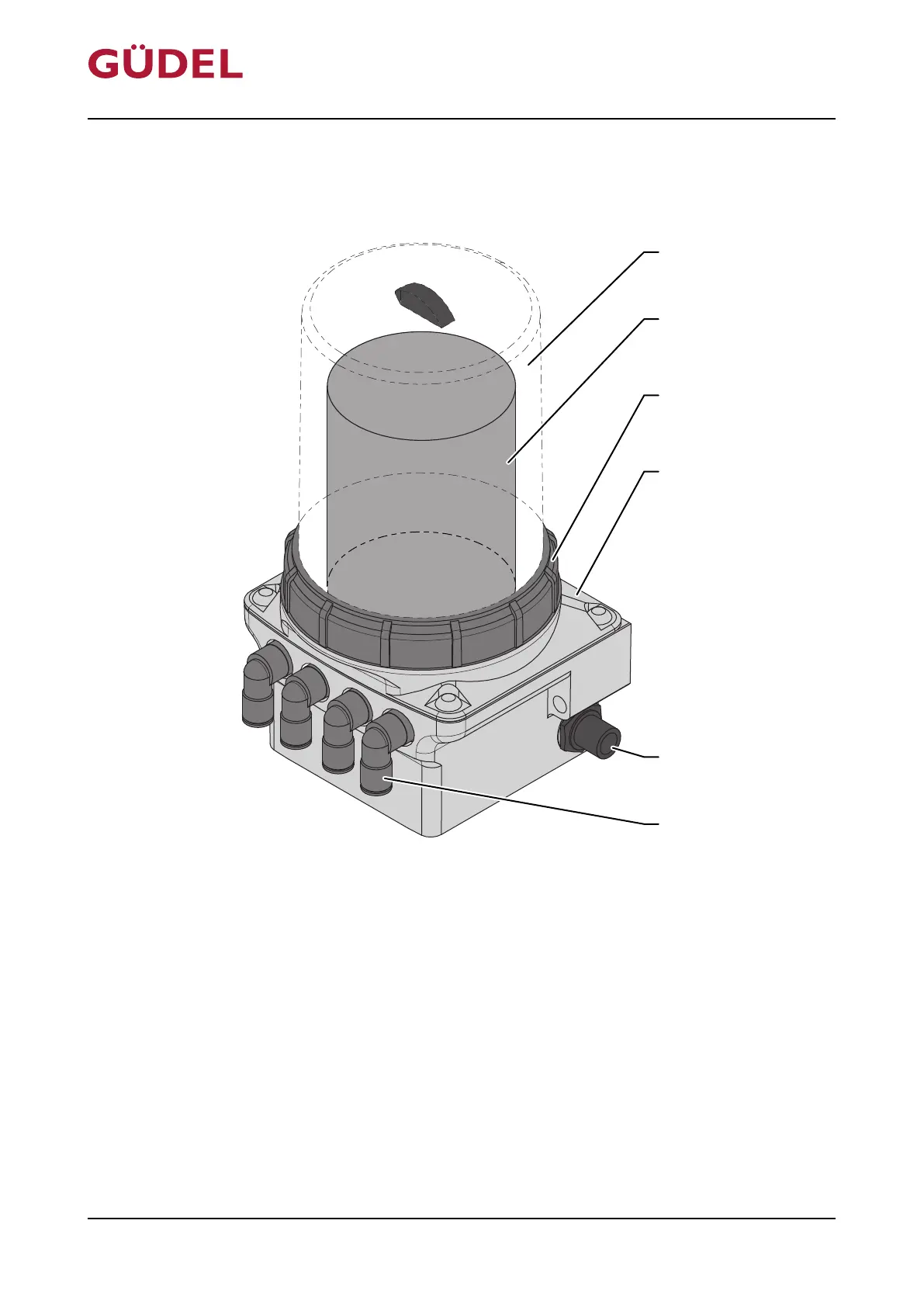 GÜDEL