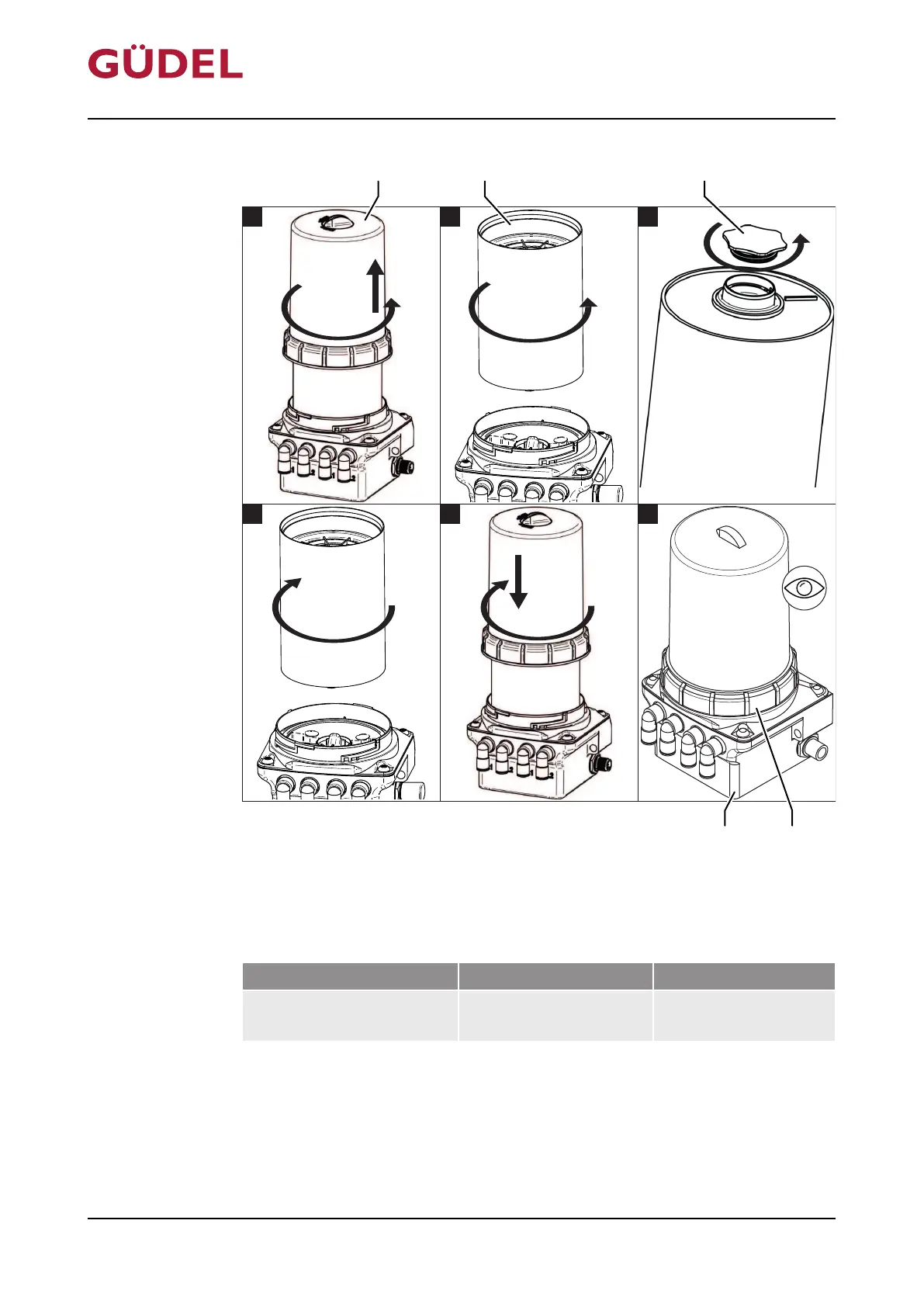 GÜDEL