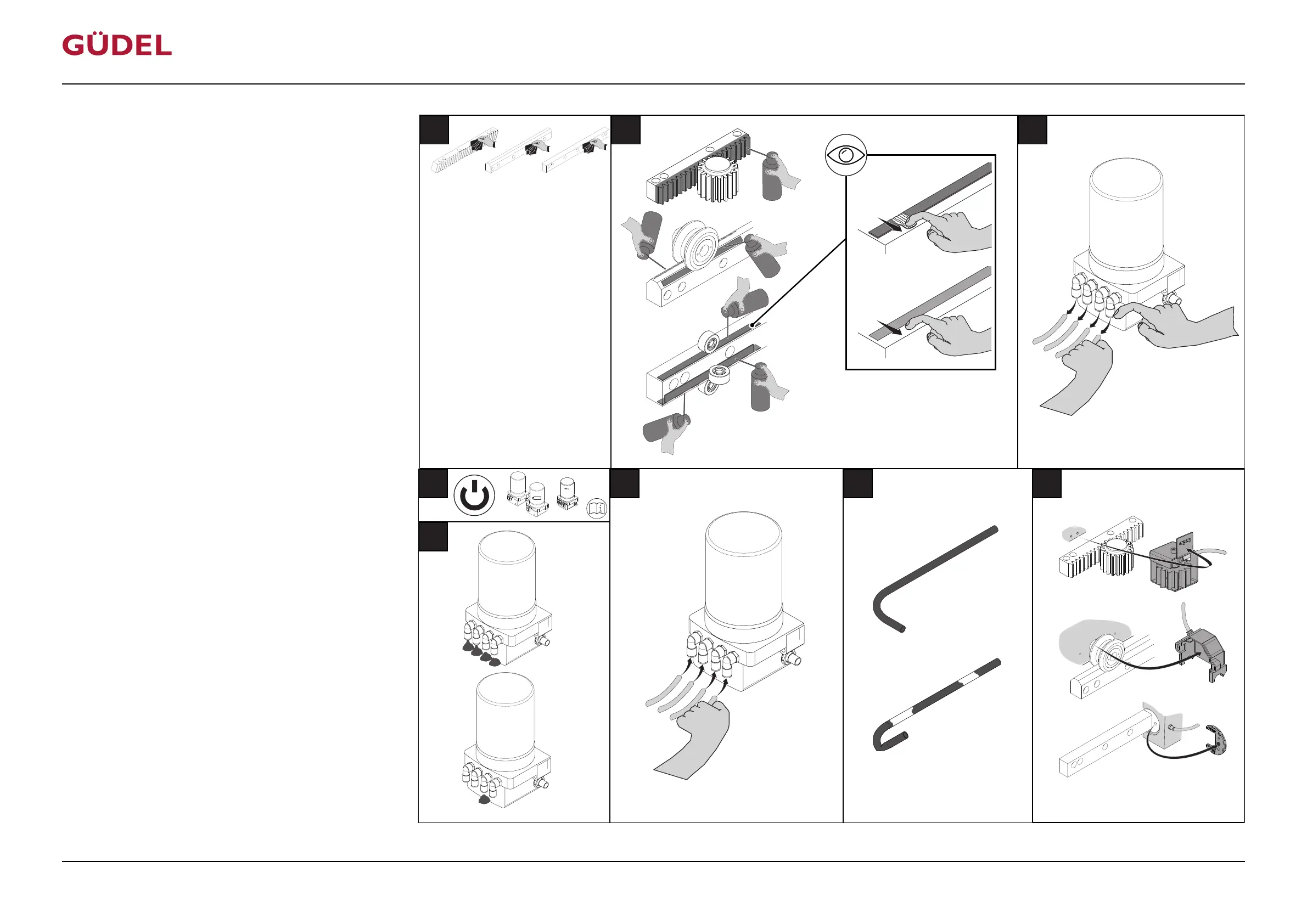 GÜDEL