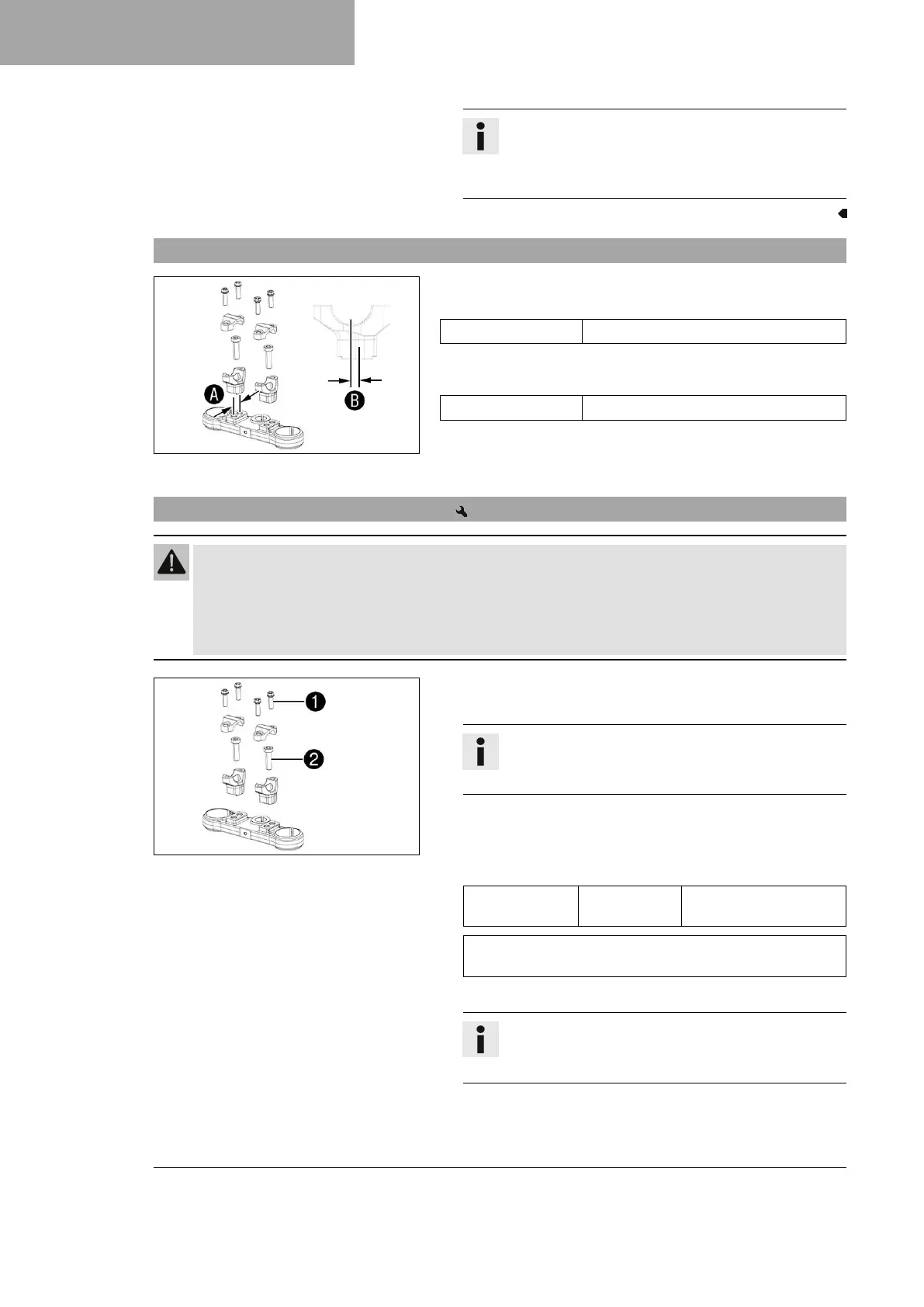 A

B

1

2