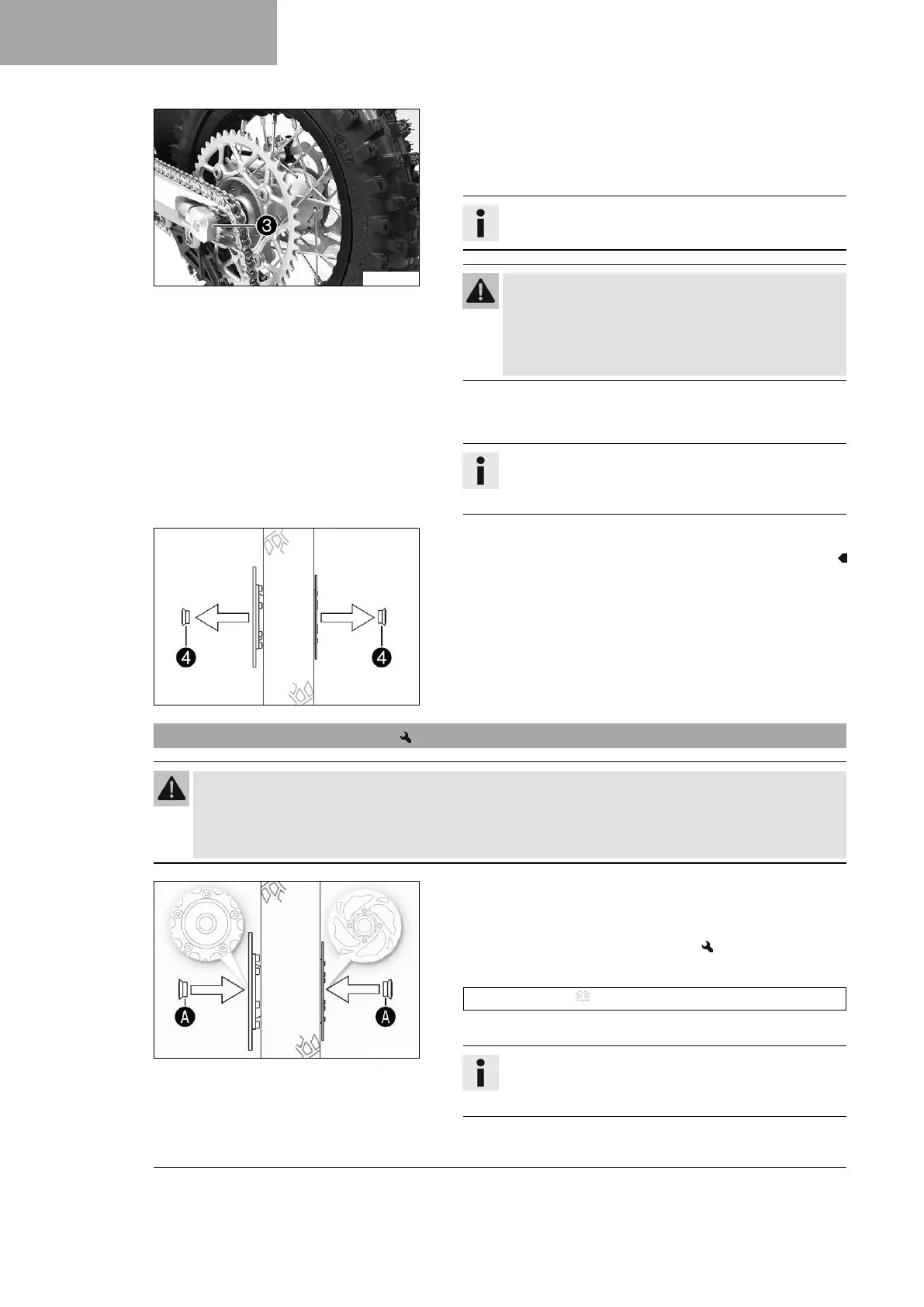 3

4

4

A

A