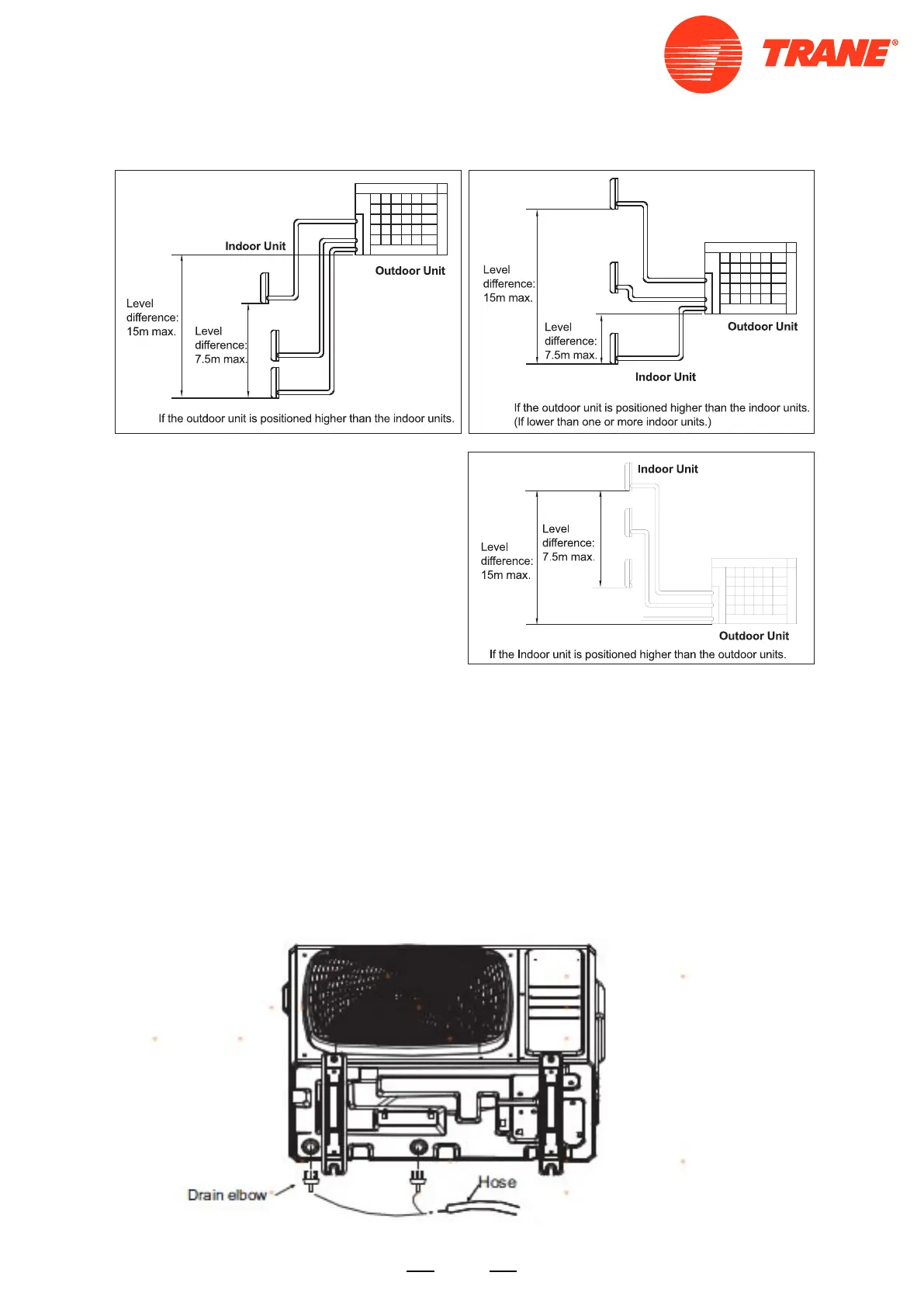 TRANE®

Indoor Unit

Outdoor Unit

Level difference: 15m max.

Level difference: 7.5m max.

If the outdoor unit is positioned higher than the indoor units.

Level difference: 15m max.

Level difference: 7.5m max.

Outdoor Unit

Indoor Unit

If the outdoor unit is positioned higher than the indoor units. (If lower than one or more indoor units.)

Indoor Unit

Level difference: 15m max.

Level difference: 7.5m max.

Outdoor Unit

If the Indoor unit is positioned higher than the outdoor units.

Drain elbow

Hose