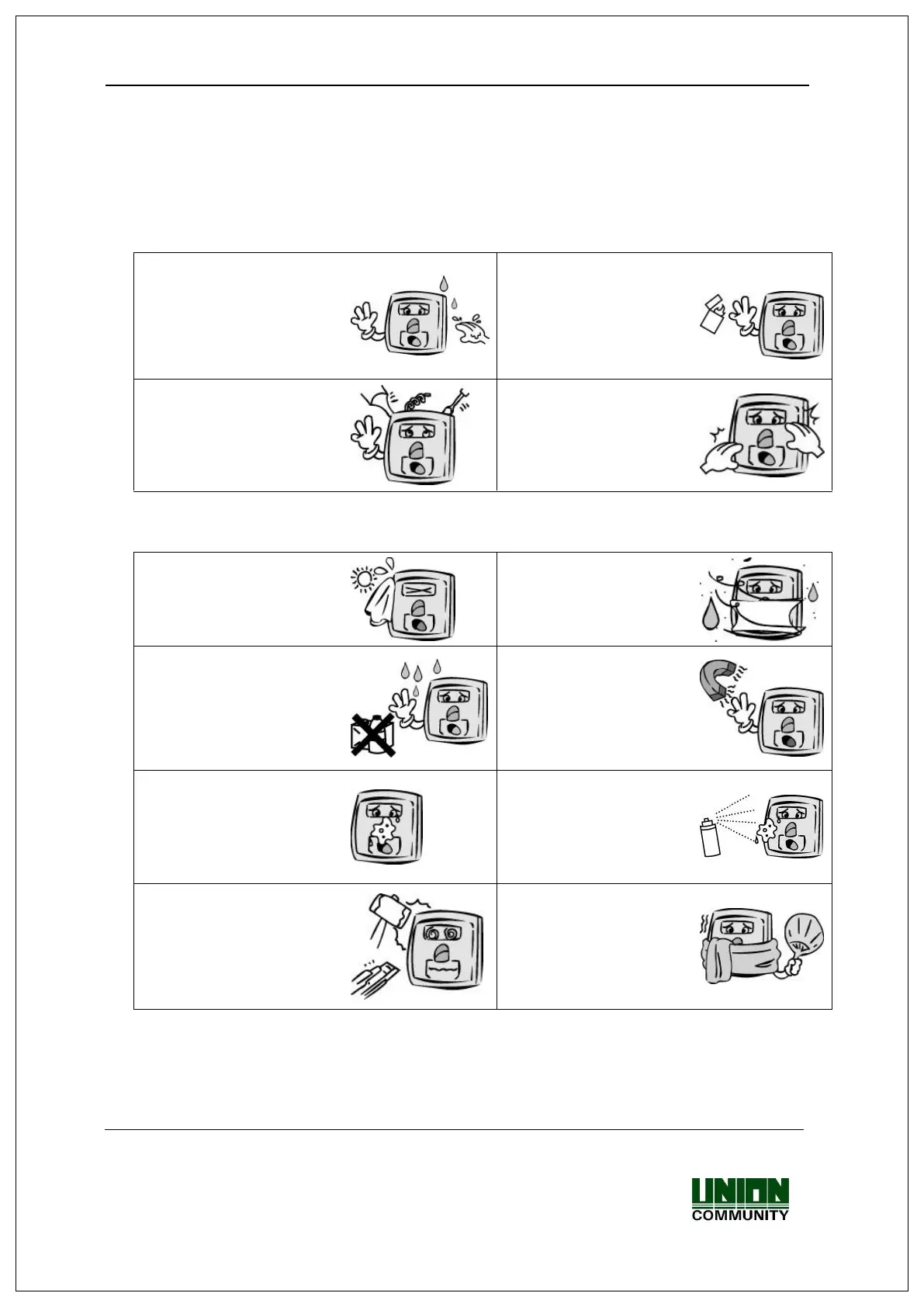 UNION
COMMUNITY