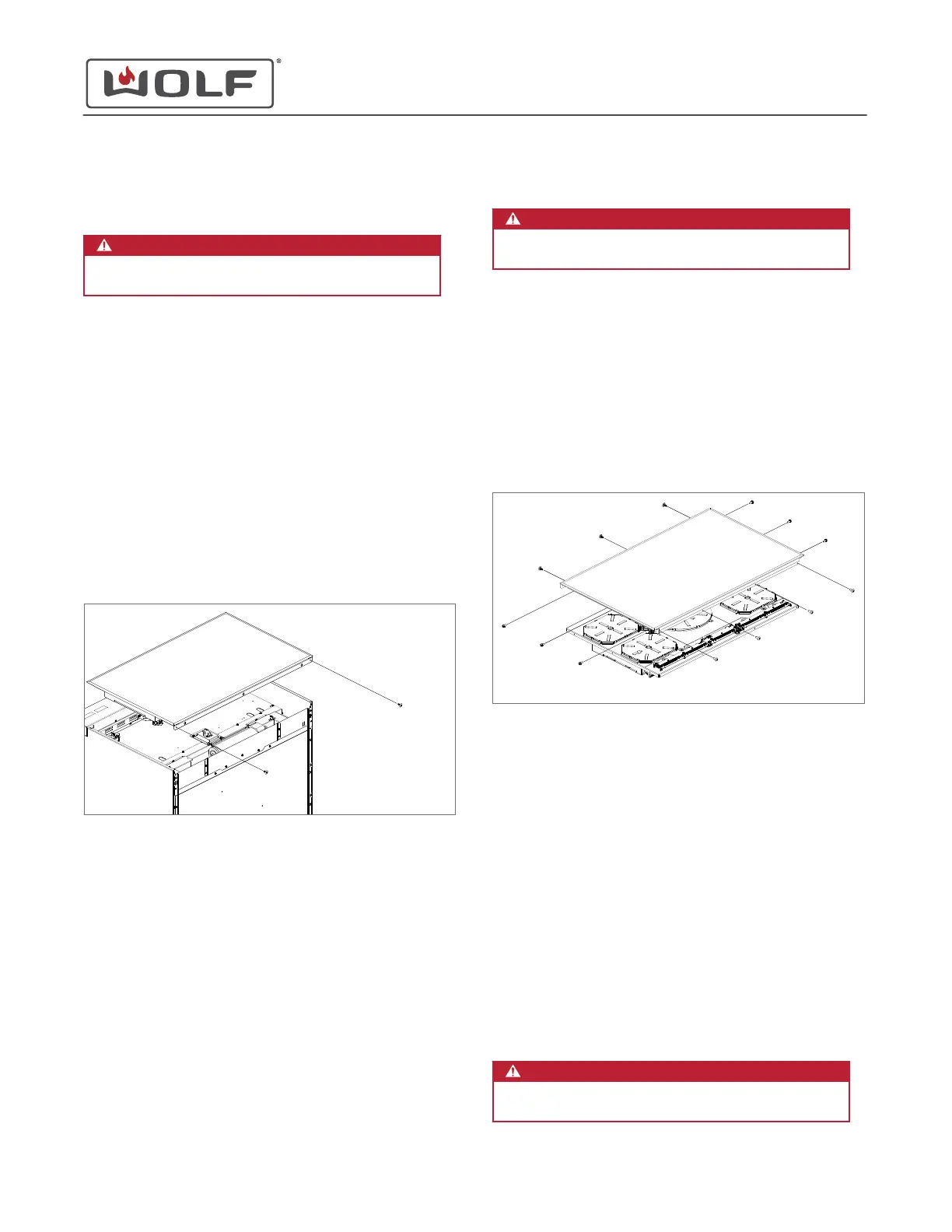 WOLF®