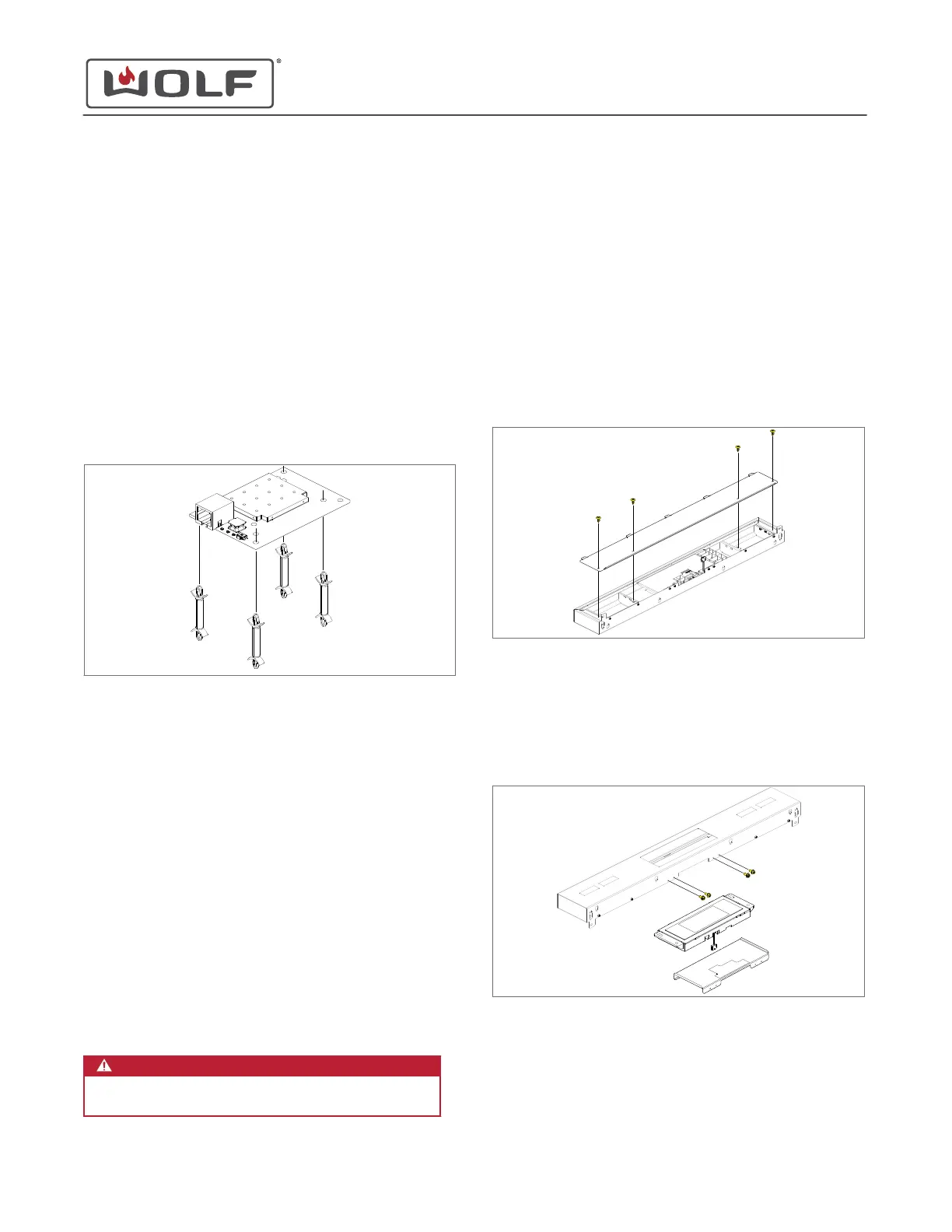 WOLF®