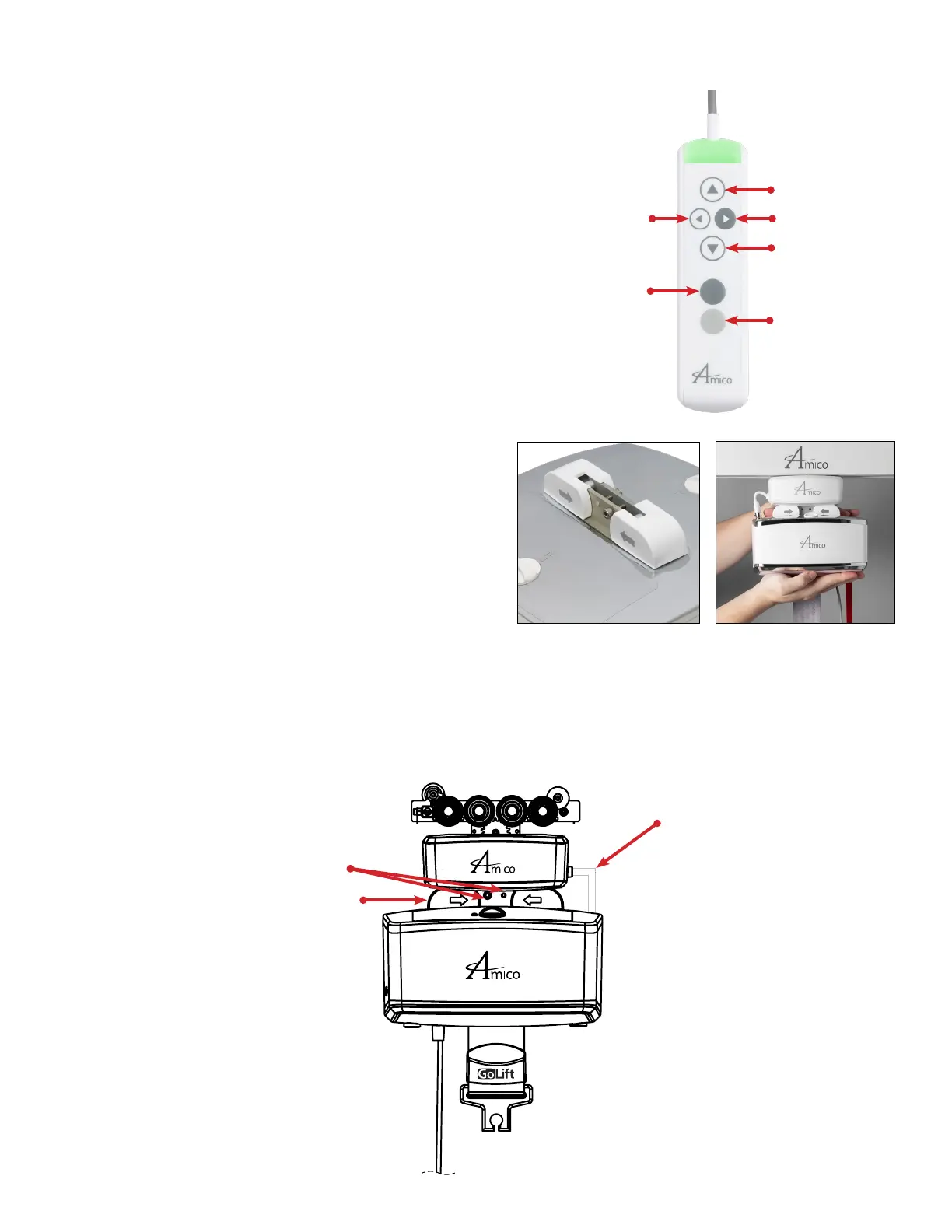 Amico

Amico

Amico

Amico

Amico

Amico

GoLift