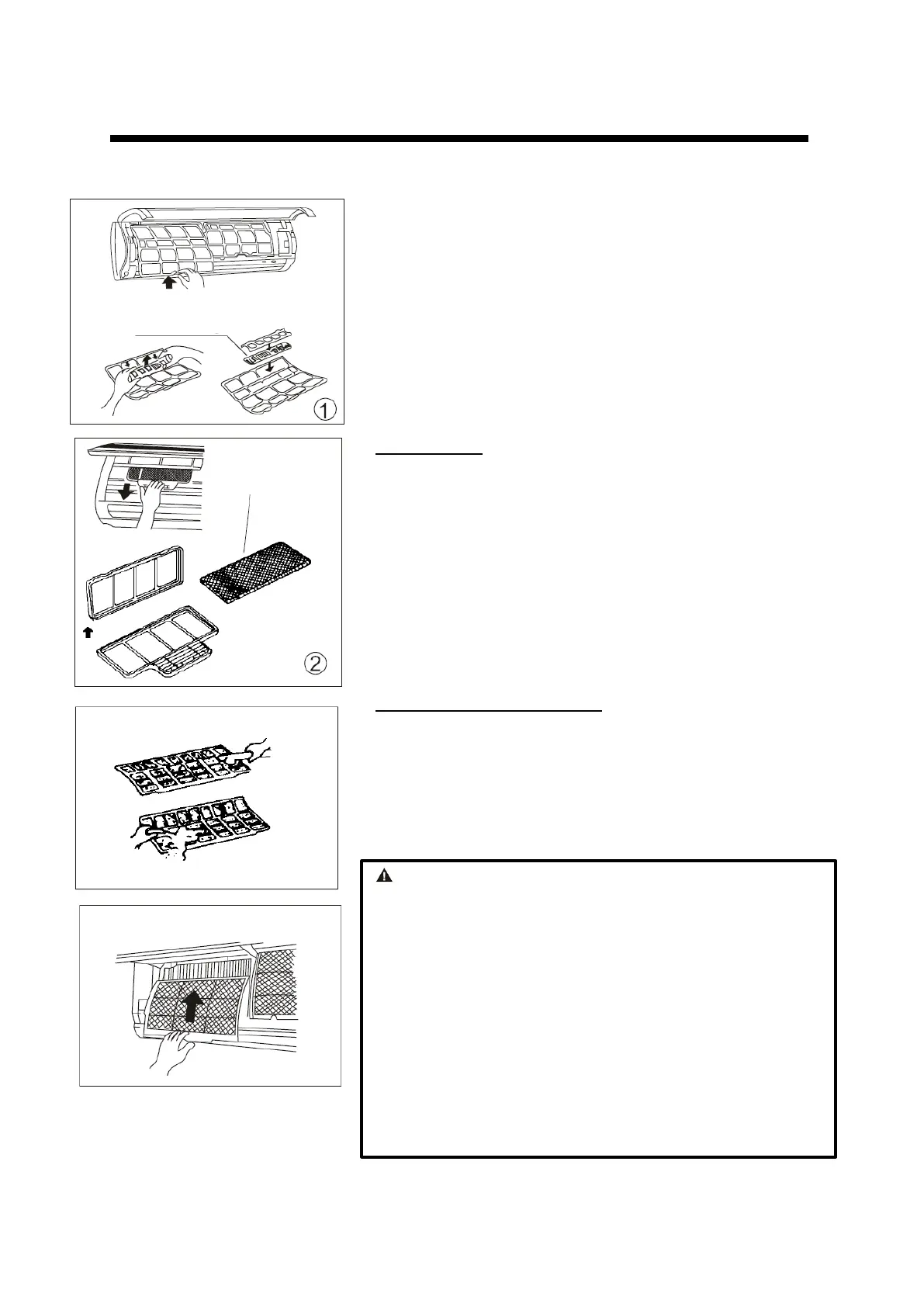 1

2