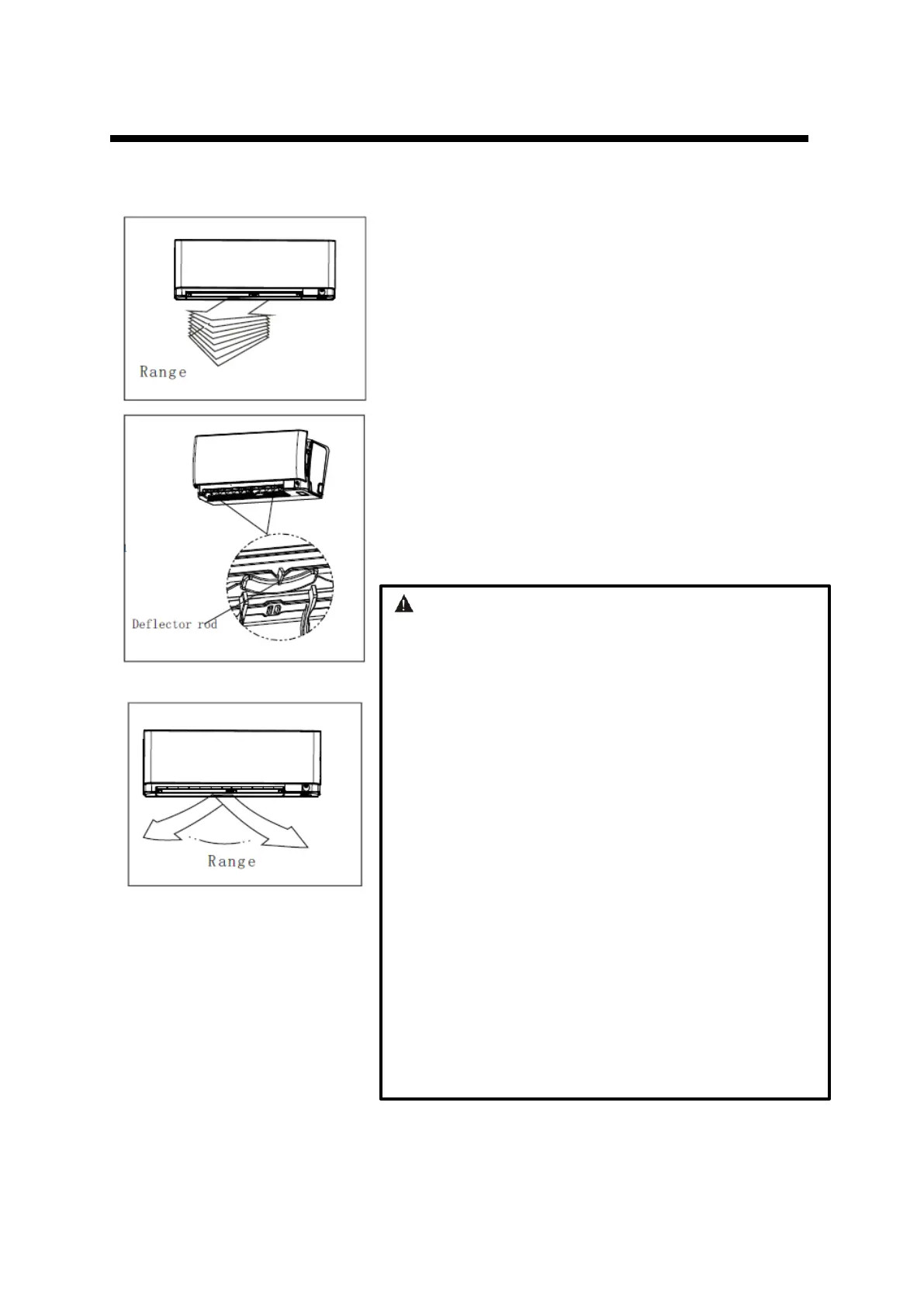 Range

Deflector rod

Range